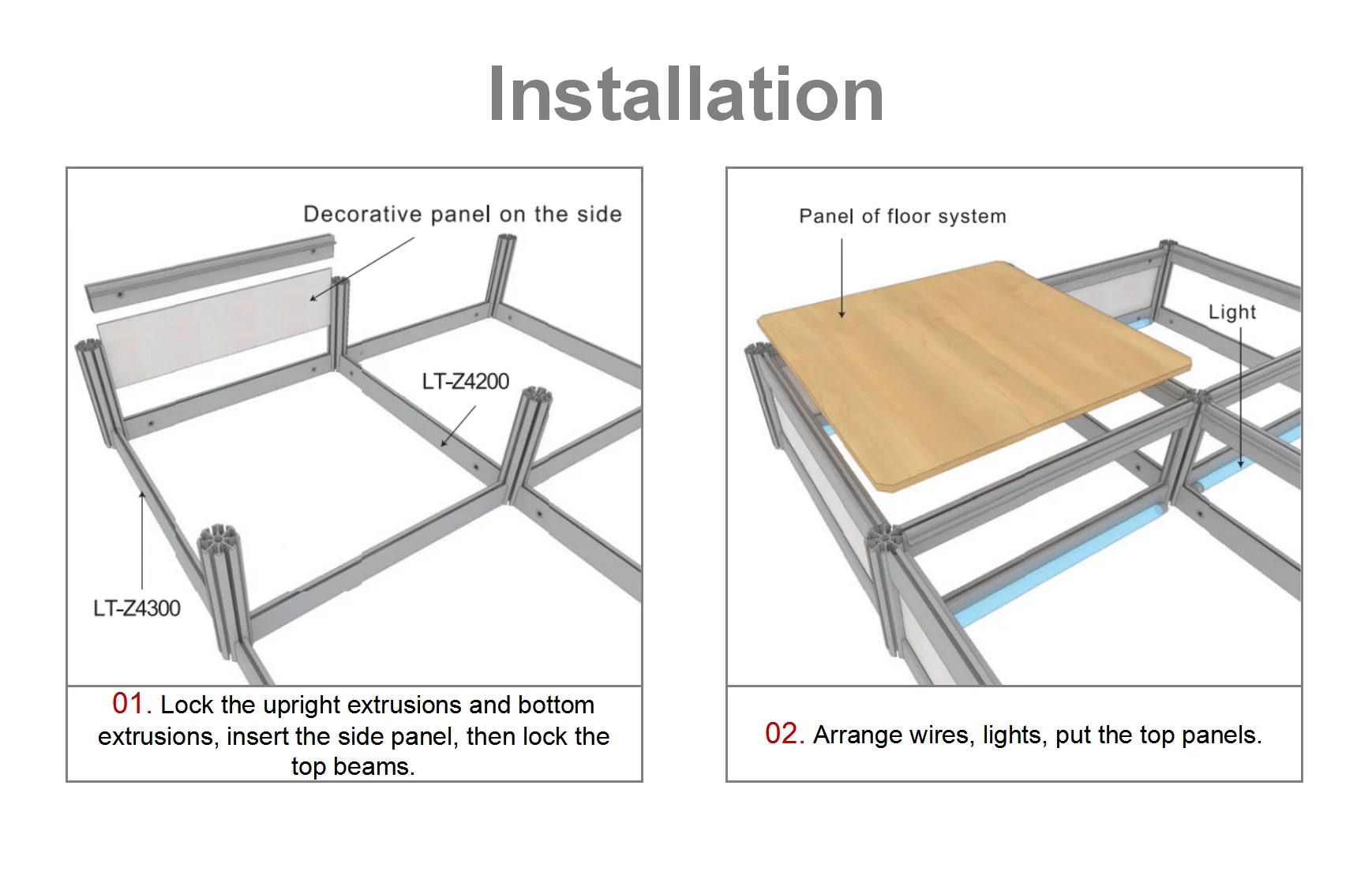 Installation

Decorative panel on the side

LT-Z4200

LT-Z4300

01. Lock the upright extrusions and bottom extrusions, insert the side panel, then lock the top beams.

Panel of floor system

Light

02. Arrange wires, lights, put the top panels.