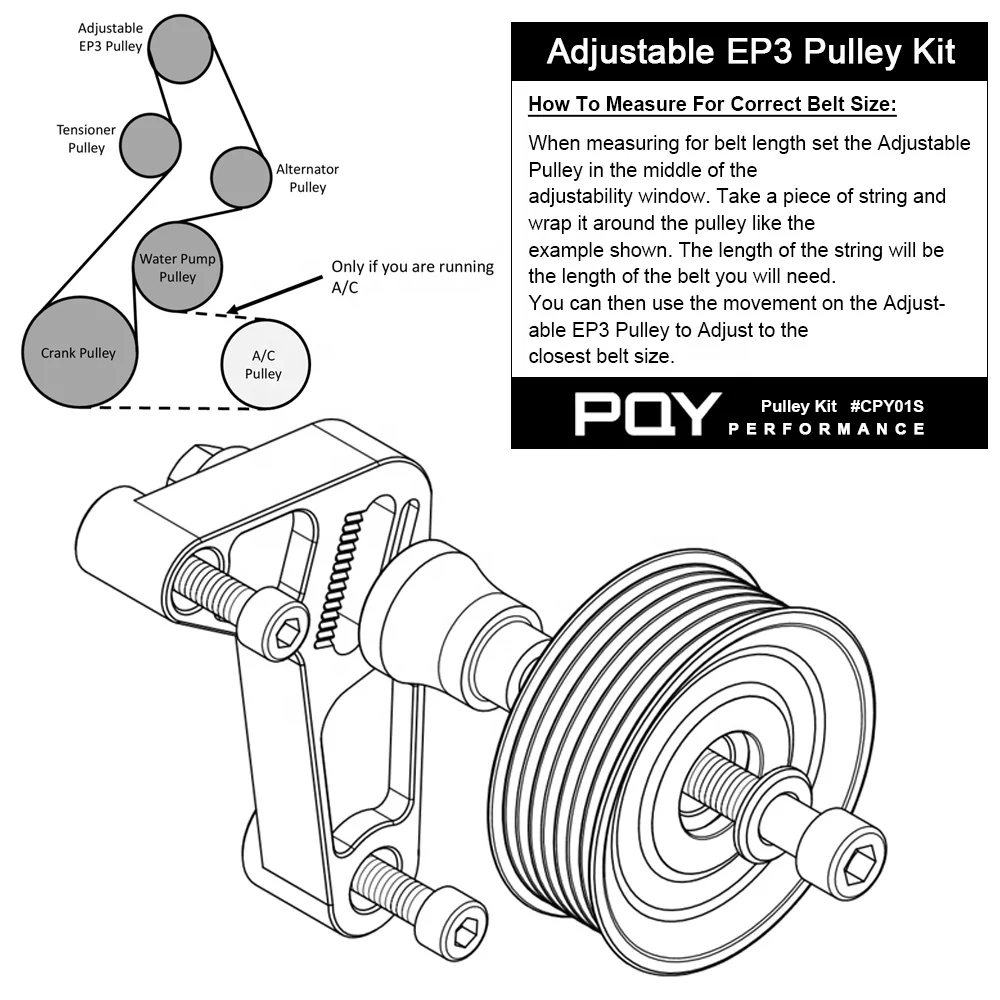 Adjustable EP3 Pulley

Tensioner Pulley

Alternator Pulley

Water Pump Pulley

Only if you are running A/C

Crank Pulley

A/C Pulley

Adjustable EP3 Pulley Kit

How To Measure For Correct Belt Size:

When measuring for belt length set the Adjustable Pulley in the middle of the adjustability window. Take a piece of string and wrap it around the pulley like the example shown. The length of the string will be the length of the belt you will need.
You can then use the movement on the Adjustable EP3 Pulley to Adjust to the closest belt size.

PQY PERFORMANCE

Pulley Kit #CPY01S