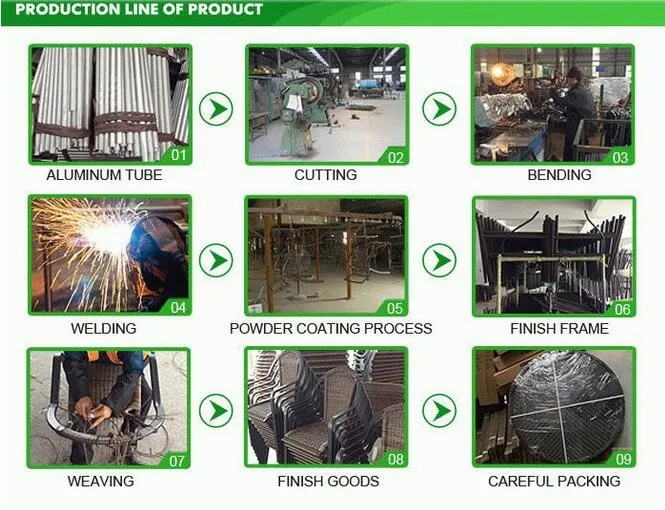 PRODUCTION LINE OF PRODUCT

01
ALUMINUM TUBE

02
CUTTING

03
BENDING

04
WELDING

05
POWDER COATING PROCESS

06
FINISH FRAME

07
WEAVING

08
FINISH GOODS

09
CAREFUL PACKING