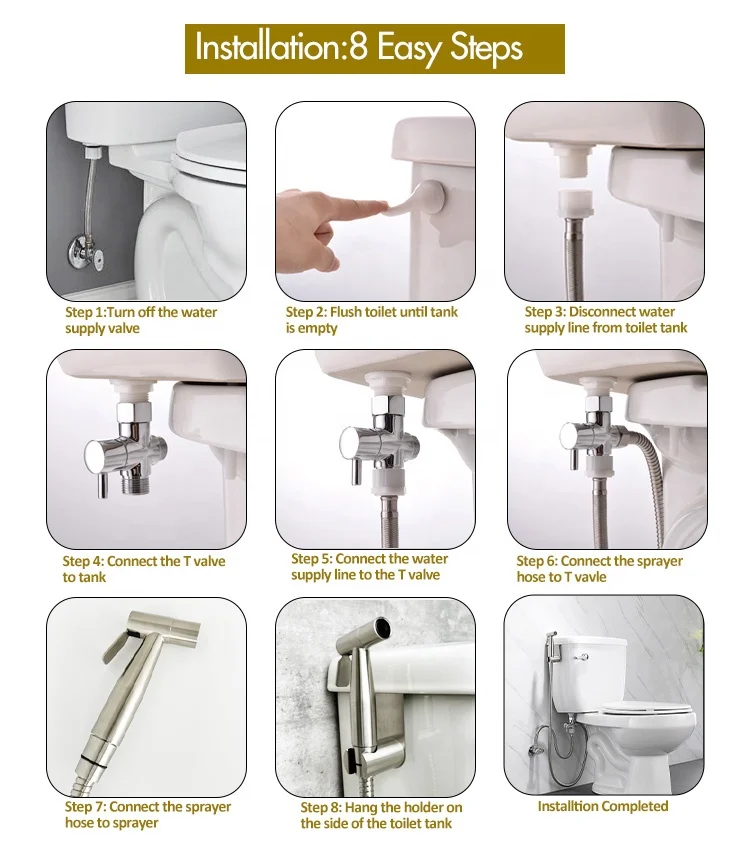 Installation:8 Easy Steps

Step 1:Turn off the water supply valve

Step 2: Flush toilet until tank is empty

Step 3: Disconnect water supply line from toilet tank

Step 4: Connect the T valve to tank

Step 5: Connect the water supply line to the T valve

Step 6: Connect the sprayer hose to T vavle

Step 7: Connect the sprayer hose to sprayer

Step 8: Hang the holder on the side of the toilet tank

Installtion Completed