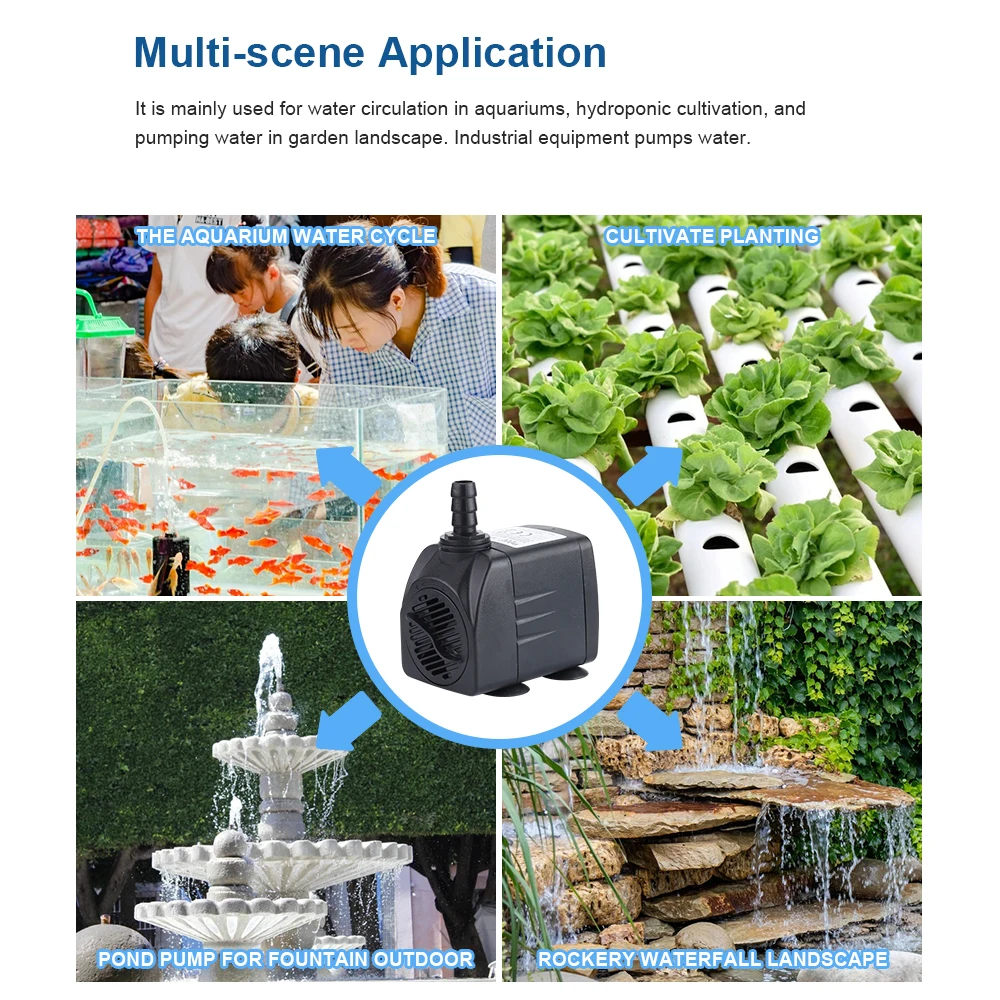 Multi-scene Application

It is mainly used for water circulation in aquariums, hydroponic cultivation, and pumping water in garden landscape. Industrial equipment pumps water.

THE AQUARIUM WATER CYCLE

CULTIVATE PLANTING

POND PUMP FOR FOUNTAIN OUTDOOR

ROCKERY WATERFALL LANDSCAPE