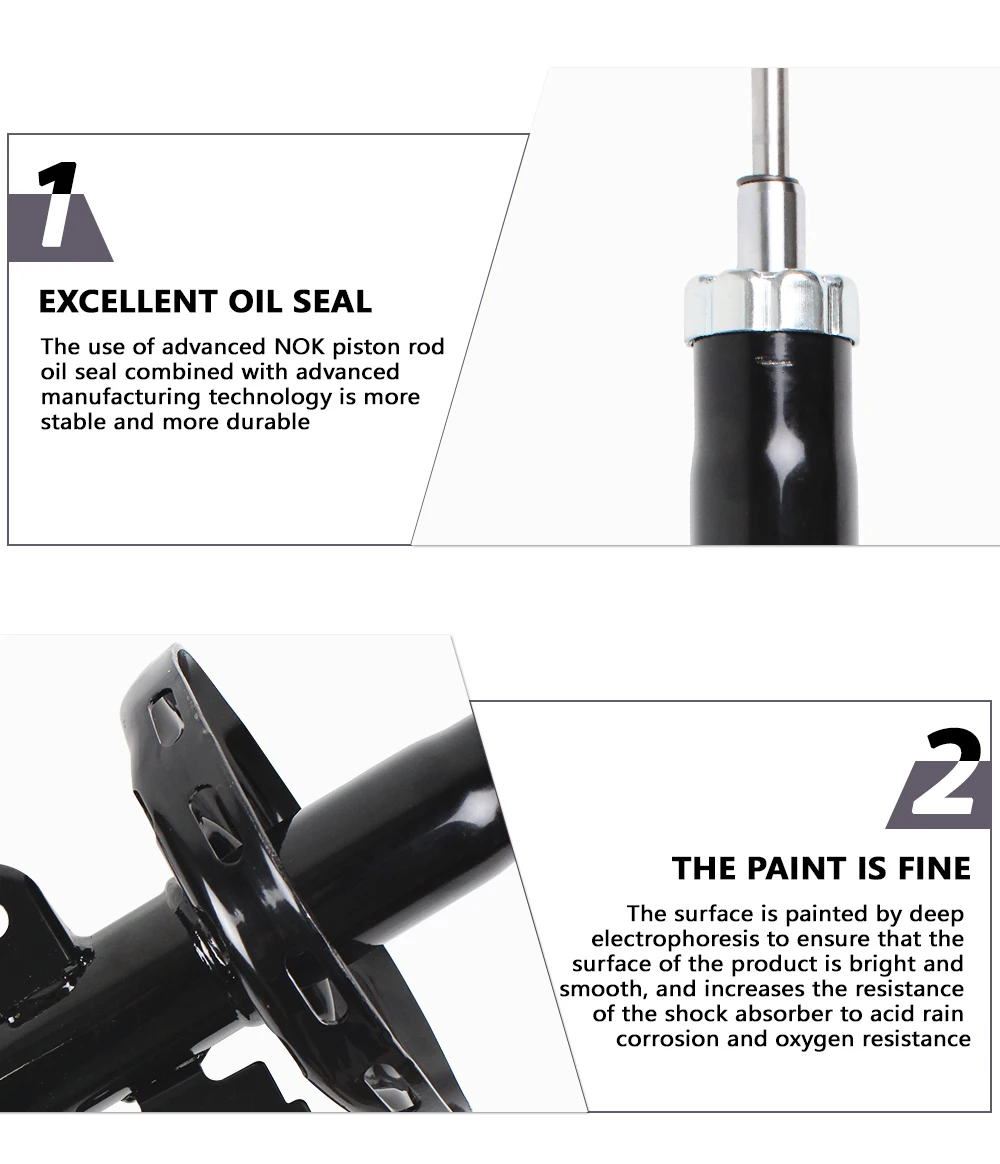 1

EXCELLENT OIL SEAL

The use of advanced NOK piston rod oil seal combined with advanced manufacturing technology is more stable and more durable

2

THE PAINT IS FINE

The surface is painted by deep electrophoresis to ensure that the surface of the product is bright and smooth, and increases the resistance of the shock absorber to acid rain corrosion and oxygen resistance