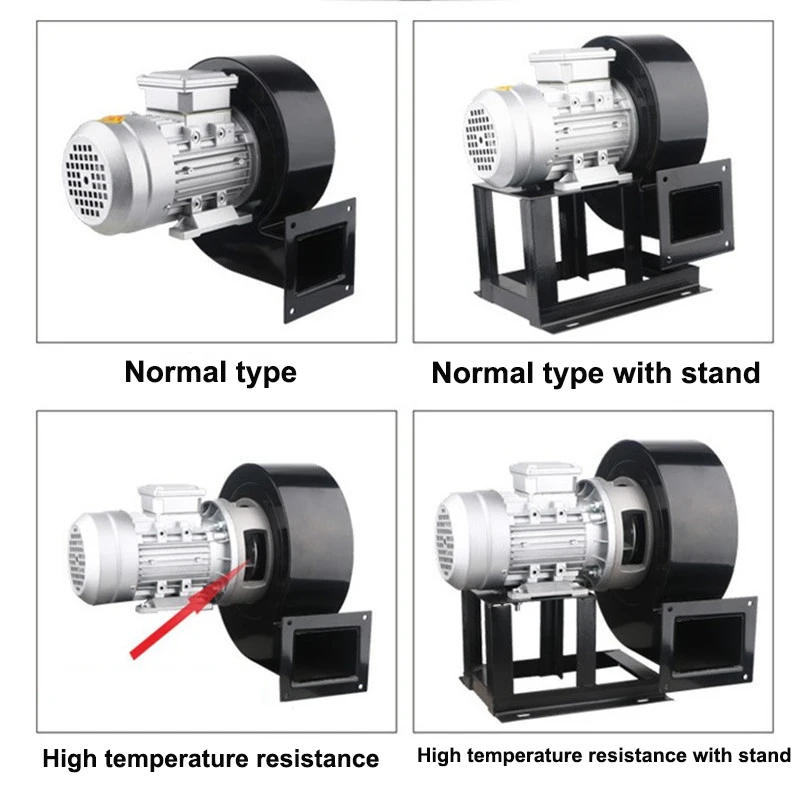 Normal type

Normal type with stand

High temperature resistance

High temperature resistance with stand