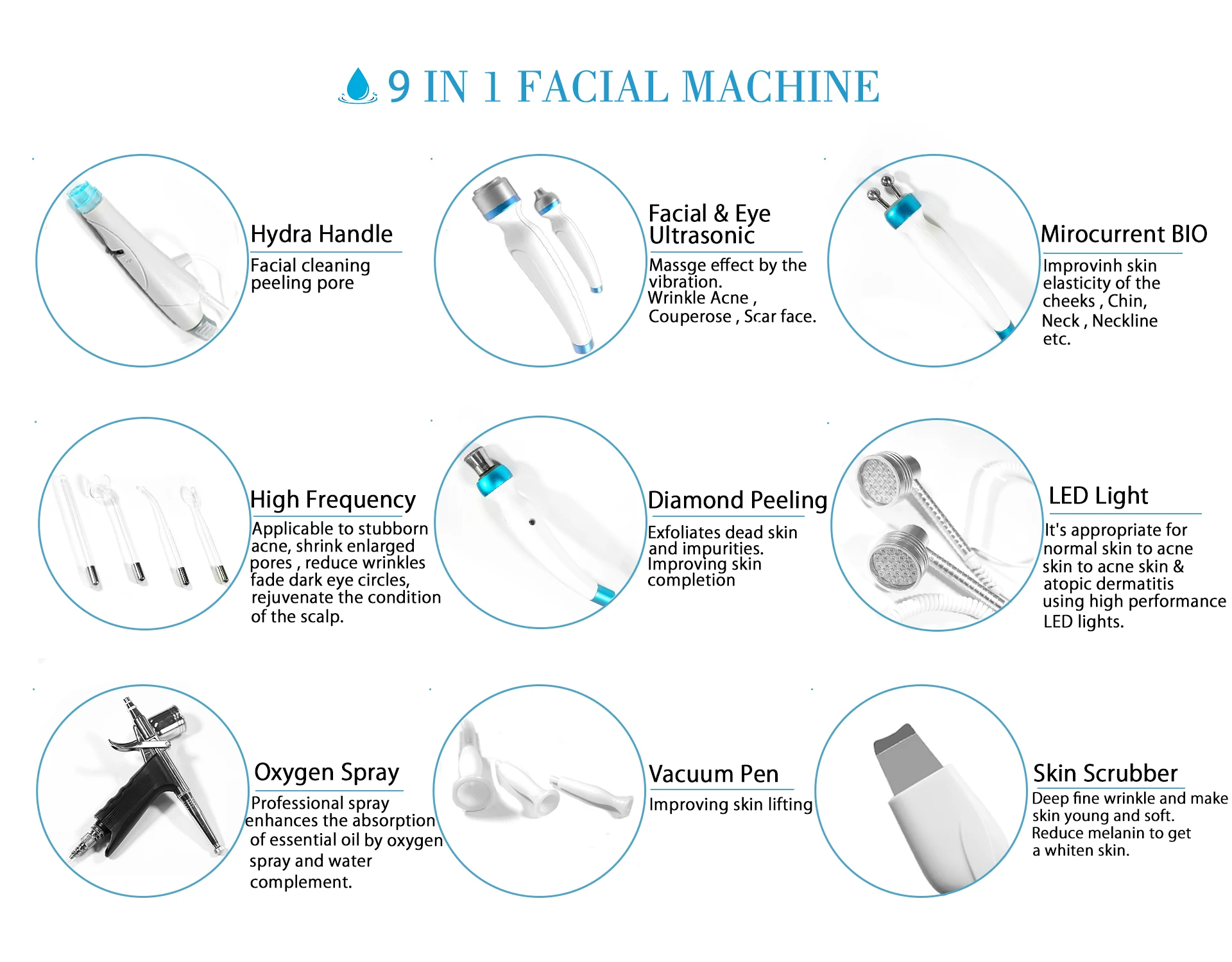 9 IN 1 FACIAL MACHINE

Hydra Handle

Facial cleaning peeling pore

Facial & Eye Ultrasonic

Massge effect by the vibration.
Wrinkle Acne , Couperose , Scar face.

Mirocurrent BIO

Improvinh skin elasticity of the cheeks , Chin, Neck , Neckline etc.

High Frequency

Applicable to stubborn acne, shrink enlarged pores , reduce wrinkles fade dark eye circles, rejuvenate the condition of the scalp.

Diamond Peeling

Exfoliates dead skin and impurities. Improving skin completion

LED Light

It's appropriate for normal skin to acne skin to acne skin & atopic dermatitis using high performance LED lights.

Oxygen Spray

Professional spray enhances the absorption of essential oil by oxygen spray and water complement.

Vacuum Pen

Improving skin lifting

Skin Scrubber

Deep fine wrinkle and make skin young and soft. Reduce melanin to get a whiten skin.