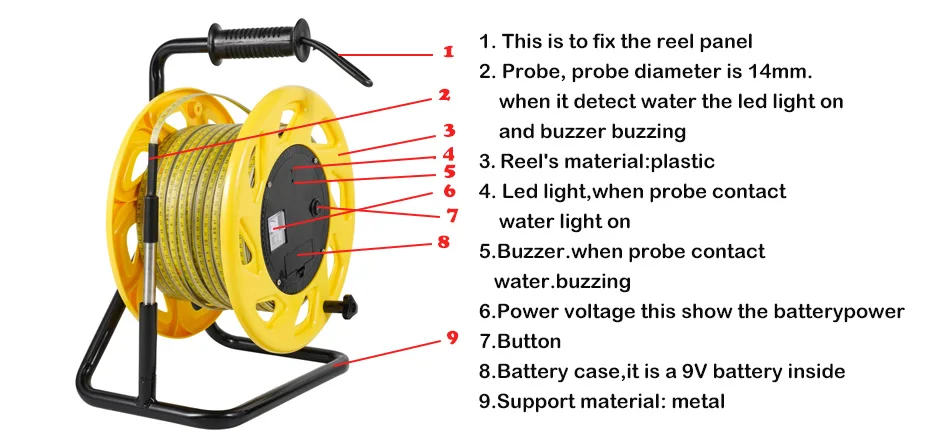 1
2
3
4
5
6
7
8
9

1. This is to fix the reel panel
2. Probe, probe diameter is 14mm. when it detect water the led light on and buzzer buzzing
3. Reel's material:plastic
4. Led light,when probe contact water light on
5.Buzzer.when probe contact water.buzzing
6.Power voltage this show the batterypower
7.Button
8.Battery case,it is a 9V battery inside
9.Support material: metal