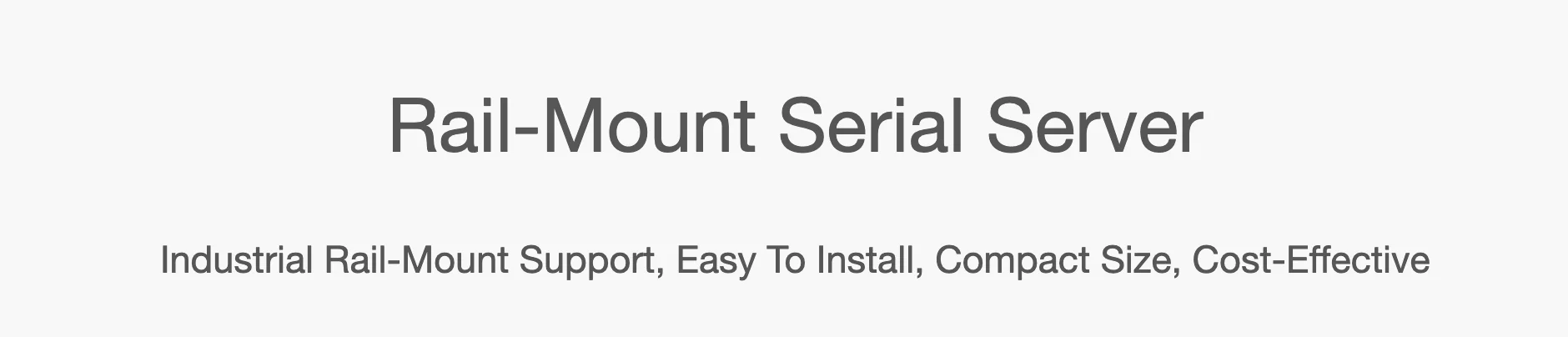 Rail-Mount Serial Server

Industrial Rail-Mount Support, Easy To Install, Compact Size, Cost-Effective