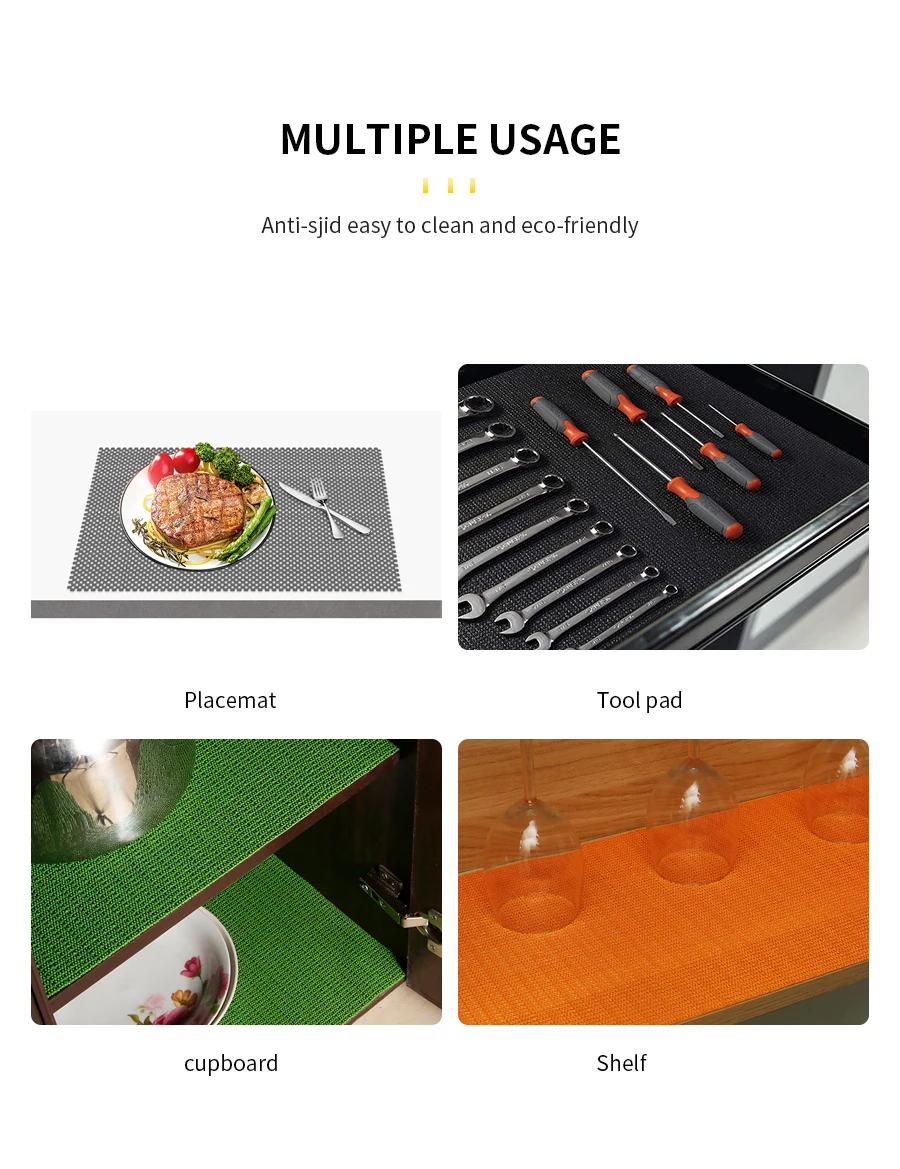 MULTIPLE USAGE

Anti-sjid easy to clean and eco-friendly

Placemat

Tool pad

cupboard

Shelf