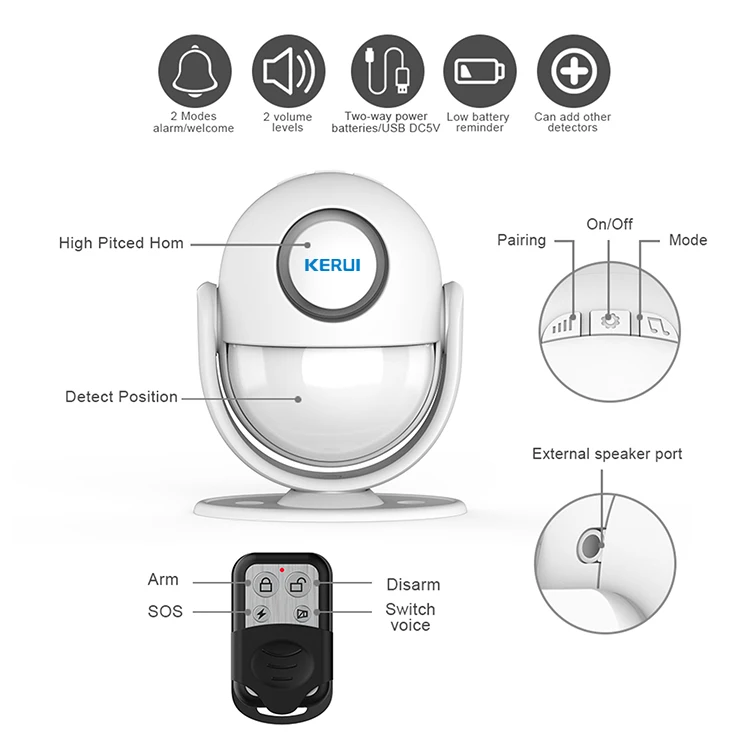 2 Modes alarm/welcome

2 volume levels

Two-way power batteries/USB DC5V

Low battery reminder

Can add other detectors

High Pitced Hom

KERUI

Detect Position

Pairing

On/Off

Mode

External speaker port

Arm

SOS

Disarm

Switch voice