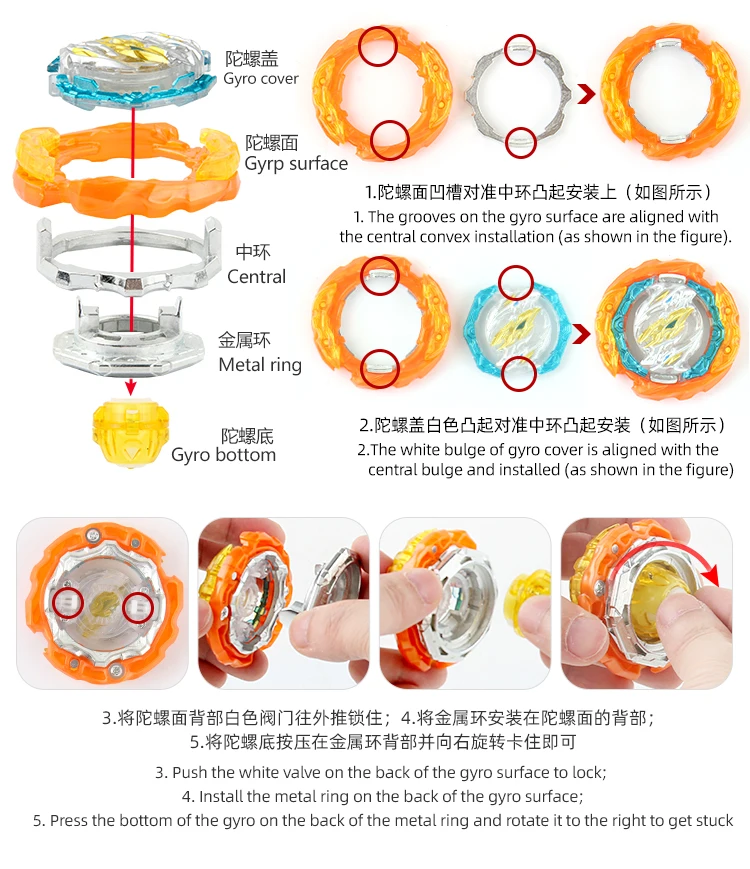 陀螺盖
Gyro cover

陀螺面
Gyrp surface

中环
Central

金属环
Metal ring

陀螺底
Gyro bottom

1.陀螺面凹槽对准中环凸起安装上（如图所示）
1. The grooves on the gyro surface are aligned with the central convex installation (as shown in the figure).

2.陀螺盖白色凸起对准中环凸起安装（如图所示）
2.The white bulge of gyro cover is aligned with the central bulge and installed (as shown in the figure)

3.将陀螺面背部白色阀门往外推锁住；4.将金属环安装在陀螺面的背部；
5.将陀螺底按压在金属环背部并向右旋转卡住即可

3. Push the white valve on the back of the gyro surface to lock;
4. Install the metal ring on the back of the gyro surface;
5. Press the bottom of the gyro on the back of the metal ring and rotate it to the right to get stuck