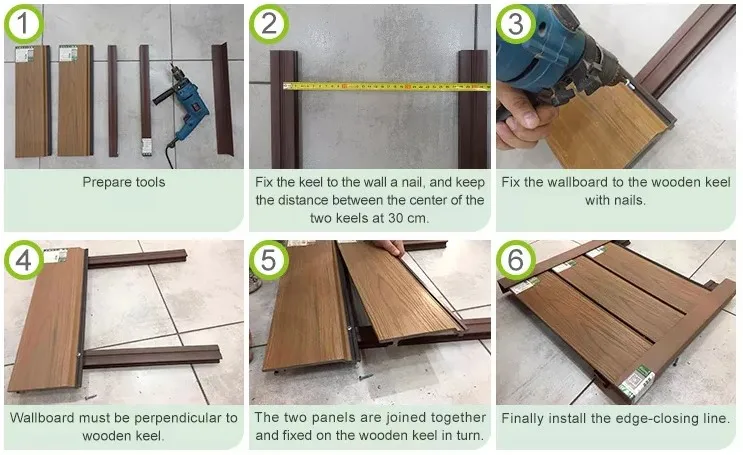 1
Prepare tools

2
Fix the keel to the wall a nail, and keep the distance between the center of the two keels at 30 cm.

3
Fix the wallboard to the wooden keel with nails.

4
Wallboard must be perpendicular to wooden keel.

5
The two panels are joined together and fixed on the wooden keel in turn.

6
Finally install the edge-closing line.