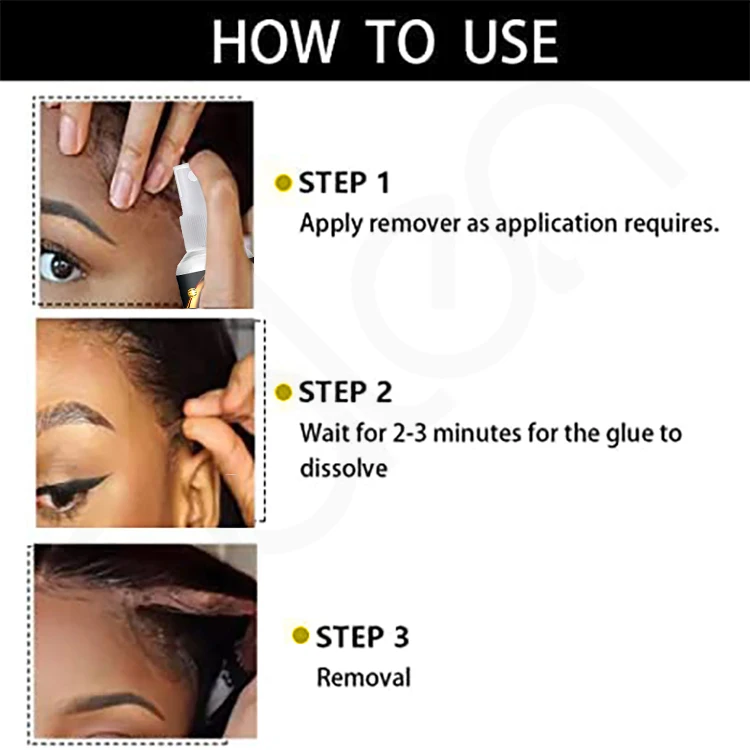 HOW TO USE

STEP 1
Apply remover as application requires.

STEP 2
Wait for 2-3 minutes for the glue to dissolve

STEP 3
Removal