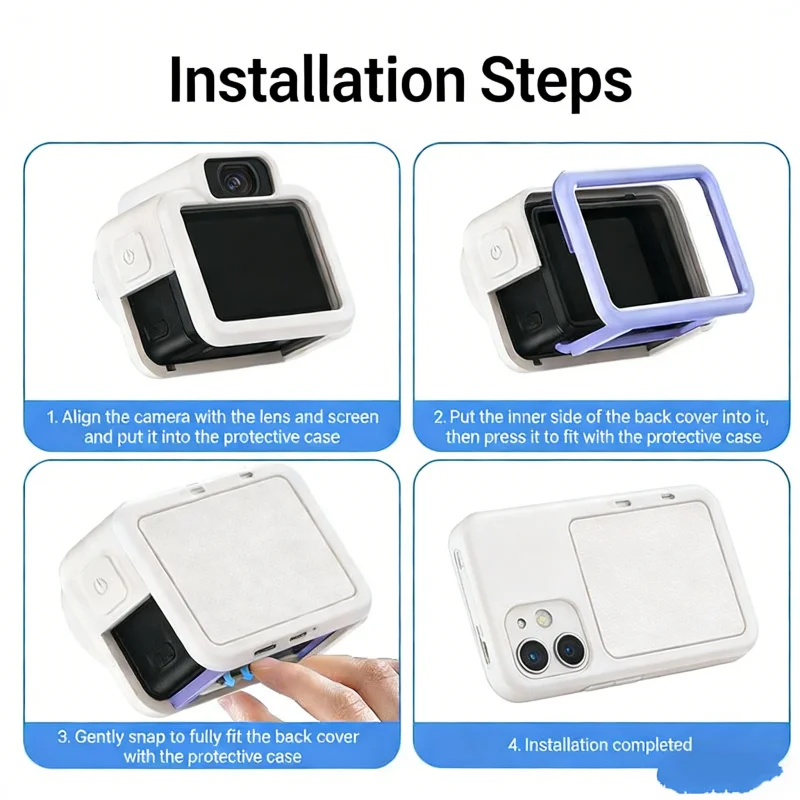 Installation Steps

1. Align the camera with the lens and screen and put it into the protective case

2. Put the inner side of the back cover into it, then press it to fit with the protective case

3. Gently snap to fully fit the back cover with the protective case

4. Installation completed