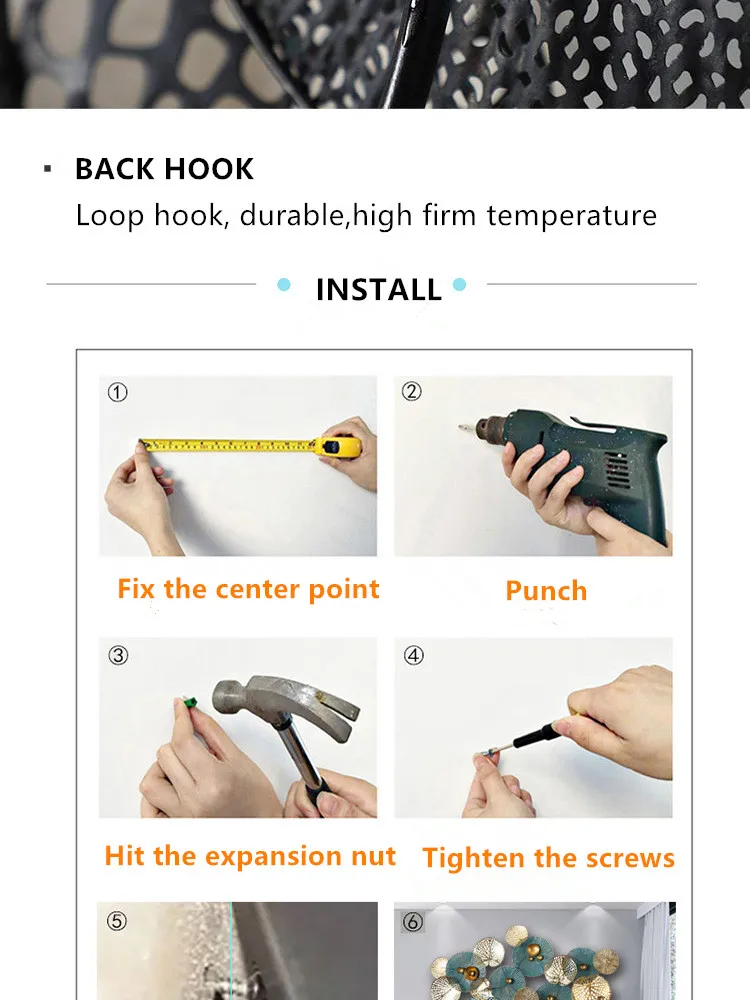 ▪ BACK HOOK
Loop hook, durable,high firm temperature

INSTALL

①
Fix the center point

②
Punch

③
Hit the expansion nut

④
Tighten the screws

⑤

⑥