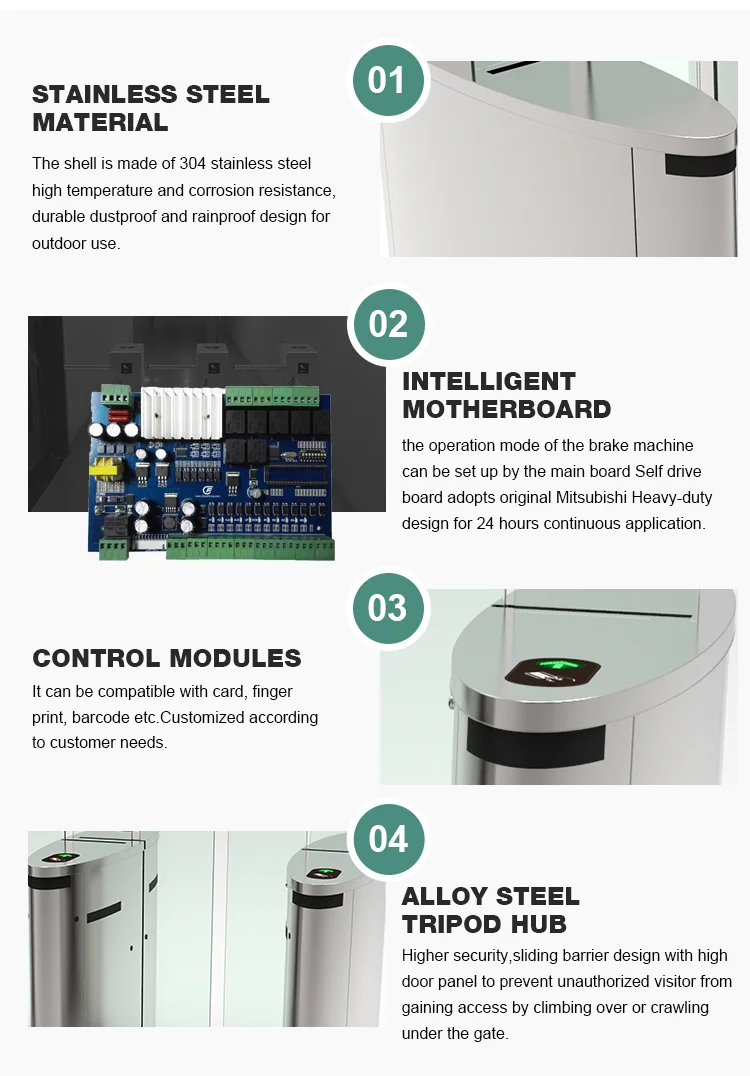 01

STAINLESS STEEL MATERIAL

The shell is made of 304 stainless steel high temperature and corrosion resistance, durable dustproof and rainproof design for outdoor use.

02

INTELLIGENT MOTHERBOARD

the operation mode of the brake machine can be set up by the main board Self drive board adopts original Mitsubishi Heavy-duty design for 24 hours continuous application.

03

CONTROL MODULES

It can be compatible with card, finger print, barcode etc.Customized according to customer needs.

04

ALLOY STEEL TRIPOD HUB

Higher security,sliding barrier design with high door panel to prevent unauthorized visitor from gaining access by climbing over or crawling under the gate.