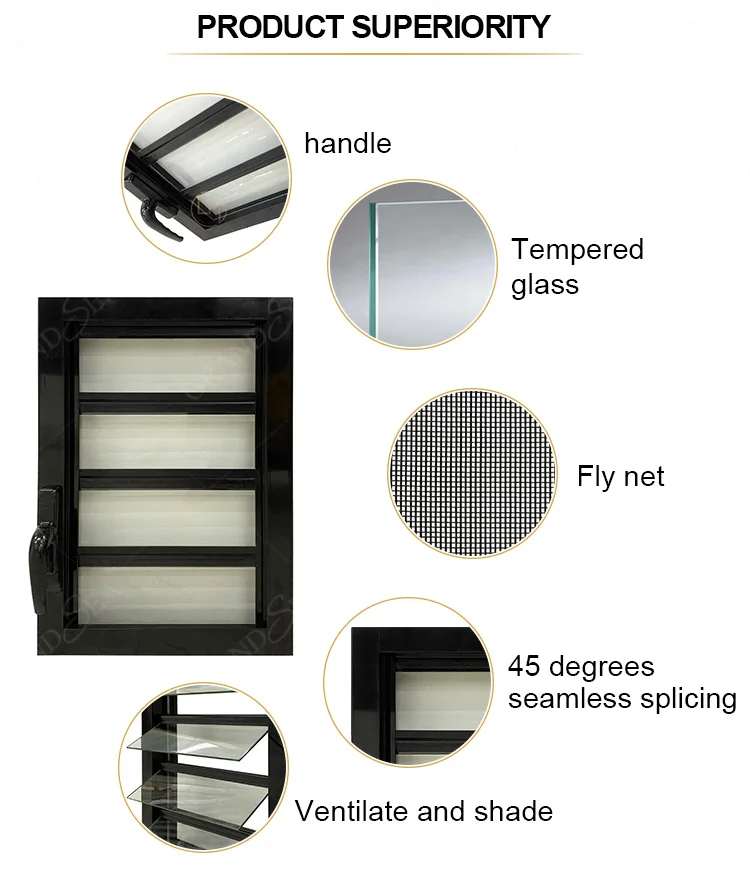 PRODUCT SUPERIORITY

handle

Tempered glass

Fly net

45 degrees seamless splicing

Ventilate and shade