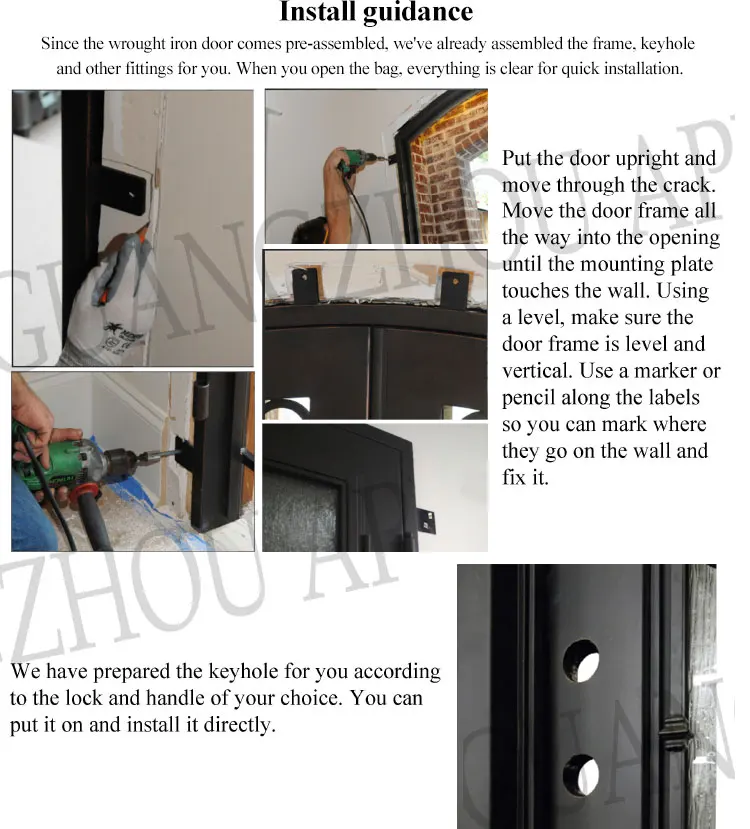 Install guidance

Since the wrought iron door comes pre-assembled, we've already assembled the frame, keyhole and other fittings for you. When you open the bag, everything is clear for quick installation.

Put the door upright and move through the crack. Move the door frame all the way into the opening until the mounting plate touches the wall. Using a level, make sure the door frame is level and vertical. Use a marker or pencil along the labels so you can mark where they go on the wall and fix it.

We have prepared the keyhole for you according to the lock and handle of your choice. You can put it on and install it directly.

GUANGZHOU AP
ZHOU AP
GUAN