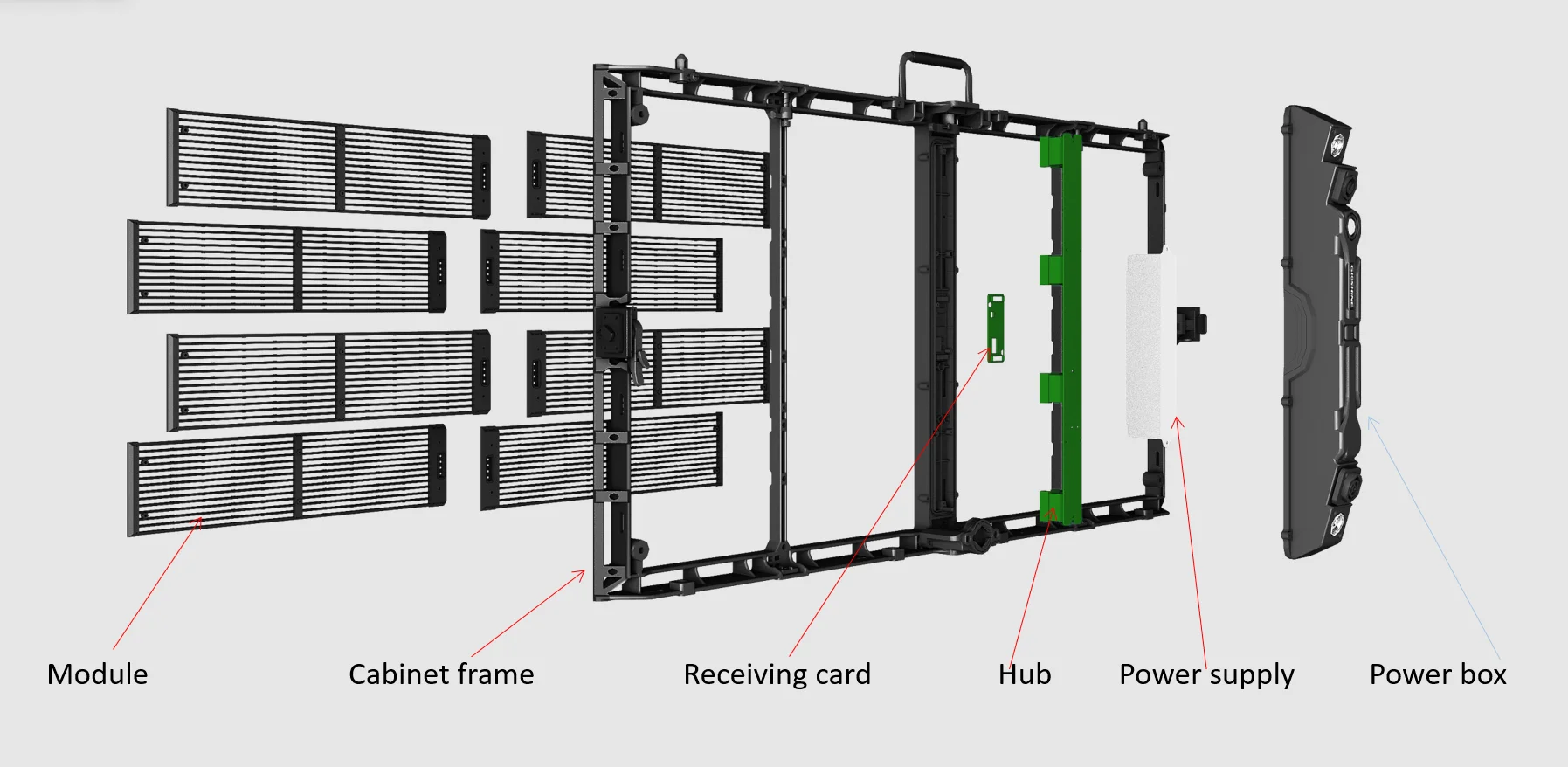 Module
Cabinet frame
Receiving card
Hub
Power supply
Power box