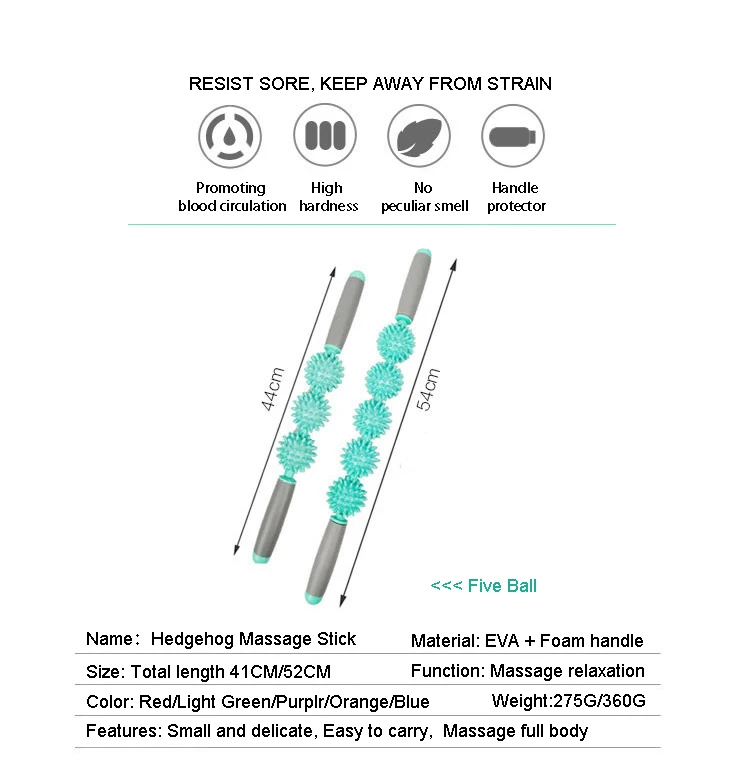 RESIST SORE, KEEP AWAY FROM STRAIN

Promoting blood circulation

High hardness

No peculiar smell

Handle protector

44cm

54cm

<<< Five Ball

Name: Hedgehog Massage Stick
Material: EVA + Foam handle

Size: Total length 41CM/52CM
Function: Massage relaxation

Color: Red/Light Green/Purplr/Orange/Blue
Weight:275G/360G

Features: Small and delicate, Easy to carry, Massage full body