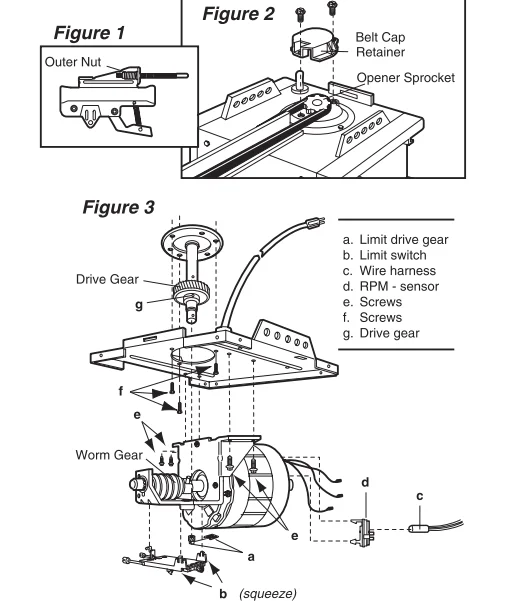 Figure 1

Outer Nut

Figure 2

Belt Cap Retainer

Opener Sprocket

Figure 3

a. Limit drive gear
b. Limit switch
c. Wire harness
d. RPM - sensor
e. Screws
f. Screws
g. Drive gear

Drive Gear

g

f

e

Worm Gear

d

c

e

a

b (squeeze)