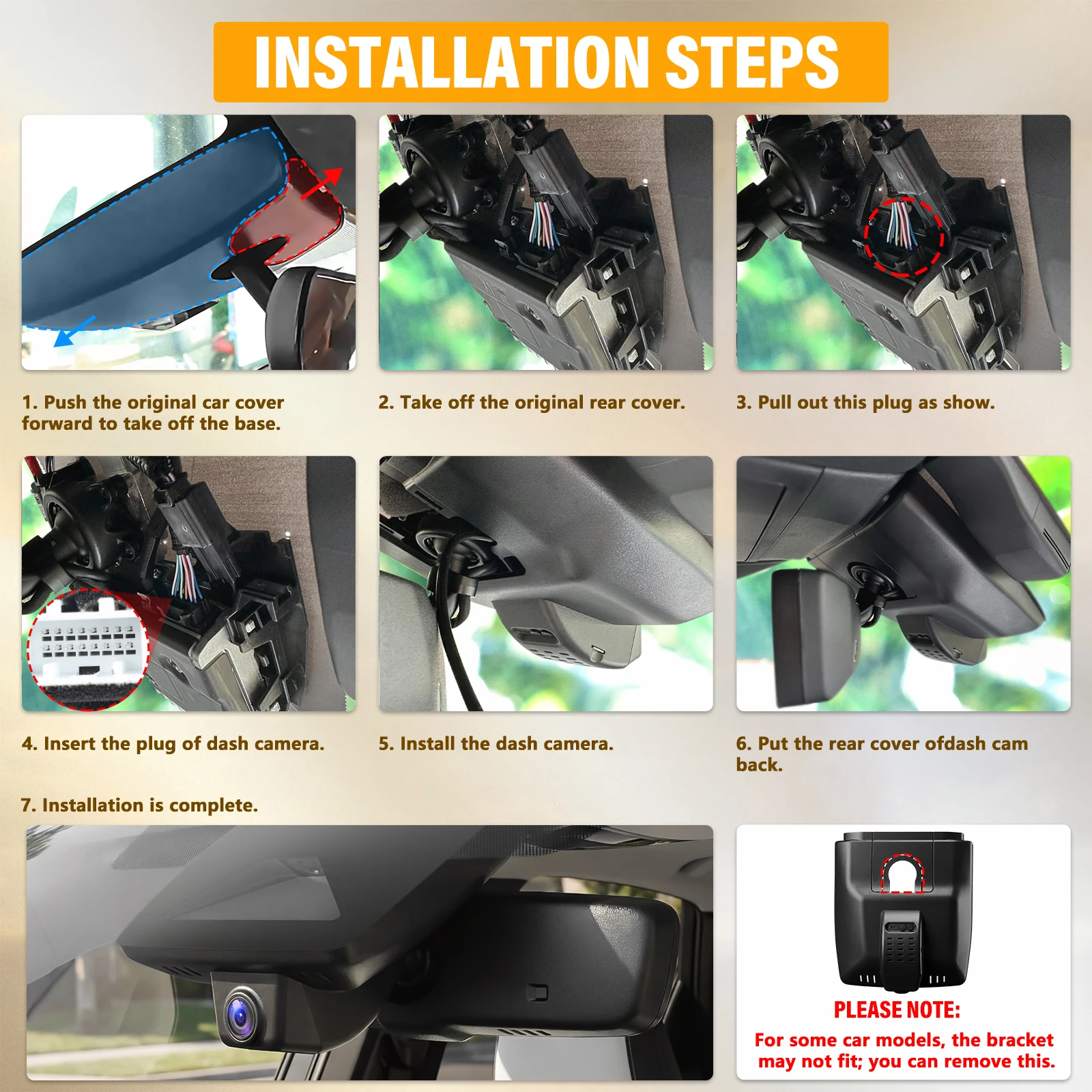 INSTALLATION STEPS

1. Push the original car cover forward to take off the base.

2. Take off the original rear cover.

3. Pull out this plug as show.

4. Insert the plug of dash camera.

5. Install the dash camera.

6. Put the rear cover ofdash cam back.

7. Installation is complete.

PLEASE NOTE:
For some car models, the bracket may not fit; you can remove this.