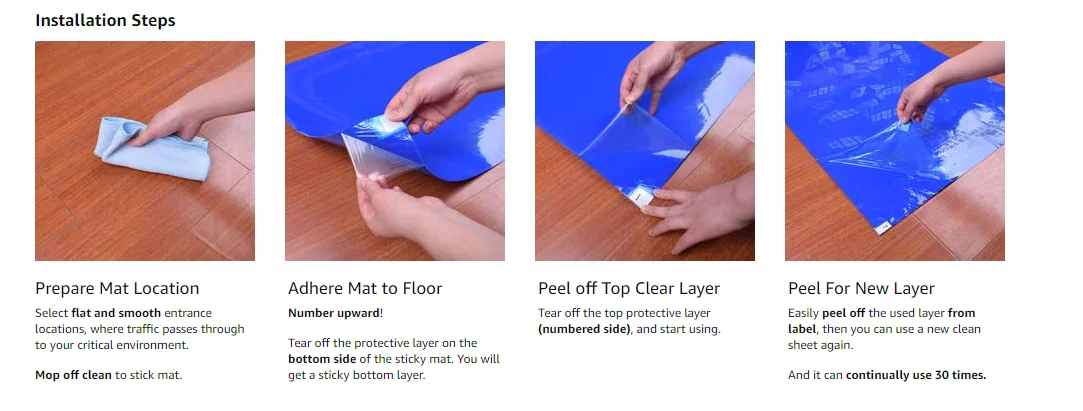 Installation Steps

Prepare Mat Location

Select flat and smooth entrance locations, where traffic passes through to your critical environment.

Mop off clean to stick mat.

Adhere Mat to Floor

Number upward!

Tear off the protective layer on the bottom side of the sticky mat. You will get a sticky bottom layer.

Peel off Top Clear Layer

Tear off the top protective layer (numbered side), and start using.

Peel For New Layer

Easily peel off the used layer from label, then you can use a new clean sheet again.

And it can continually use 30 times.