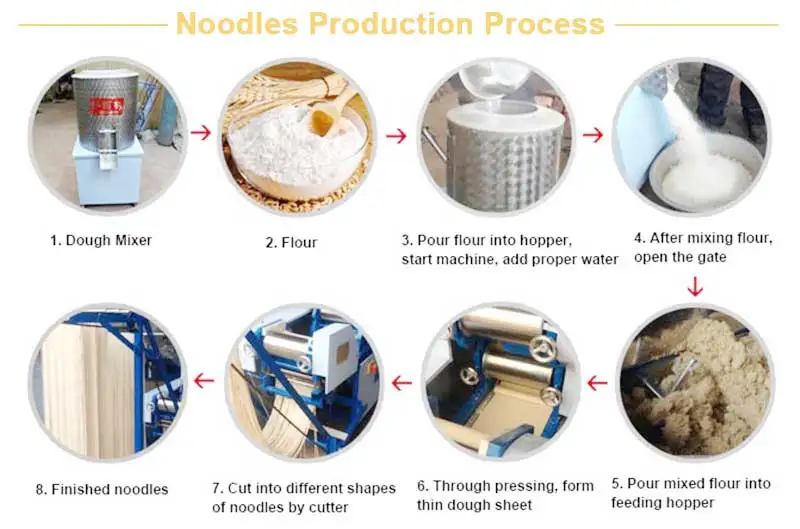 Noodles Production Process

1. Dough Mixer

2. Flour

3. Pour flour into hopper, start machine, add proper water

4. After mixing flour, open the gate

5. Pour mixed flour into feeding hopper

6. Through pressing, form thin dough sheet

7. Cut into different shapes of noodles by cutter

8. Finished noodles