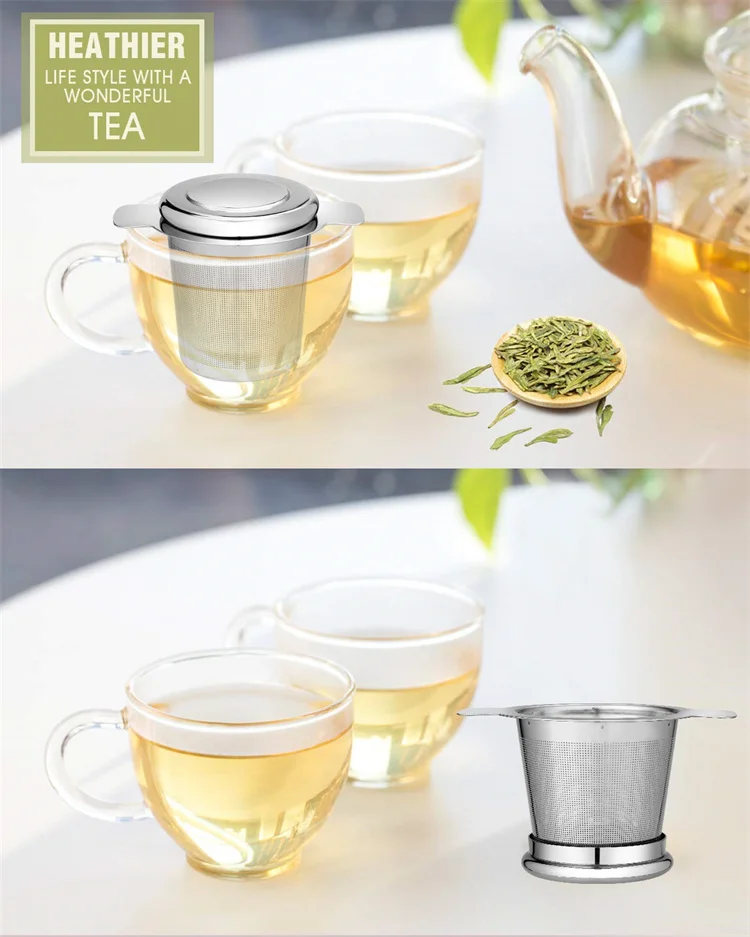 HEATHIER
LIFE STYLE WITH A WONDERFUL
TEA