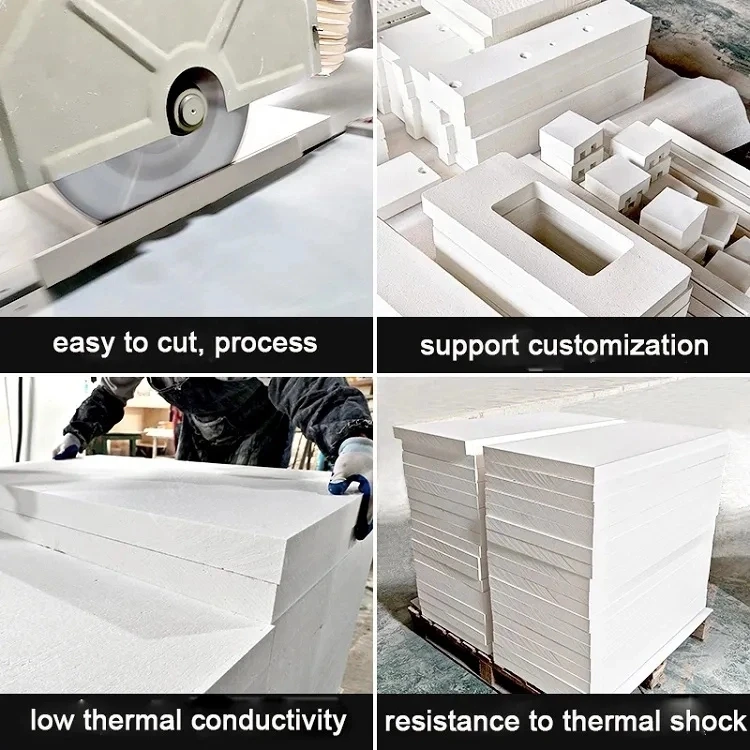 easy to cut, process

support customization

low thermal conductivity

resistance to thermal shock