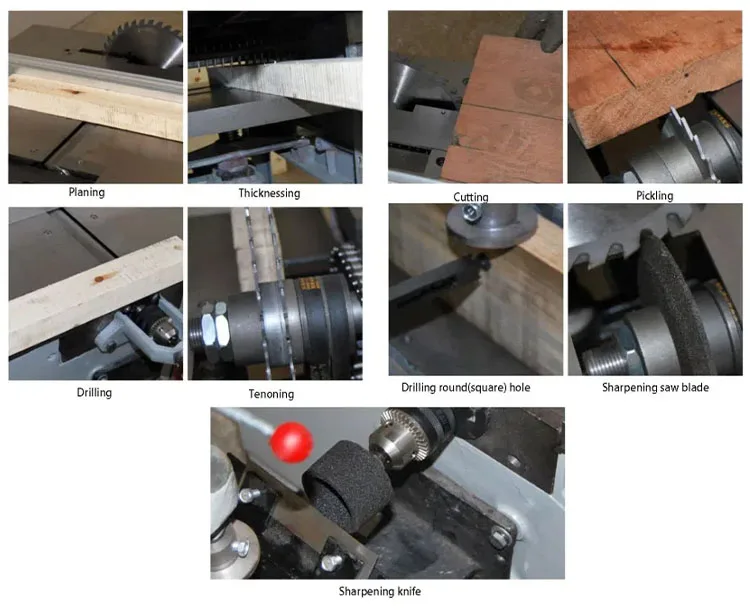 Planing

Thicknessing

Cutting

Pickling

Drilling

Tenoning

Drilling round(square) hole

Sharpening saw blade

Sharpening knife