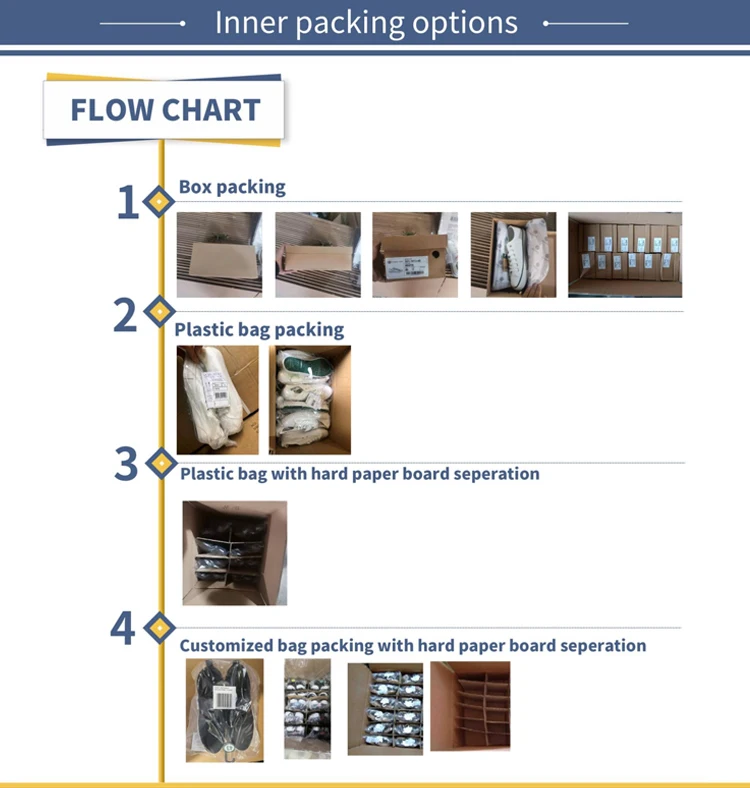 Inner packing options

FLOW CHART

1 Box packing

2 Plastic bag packing

3 Plastic bag with hard paper board seperation

4 Customized bag packing with hard paper board seperation