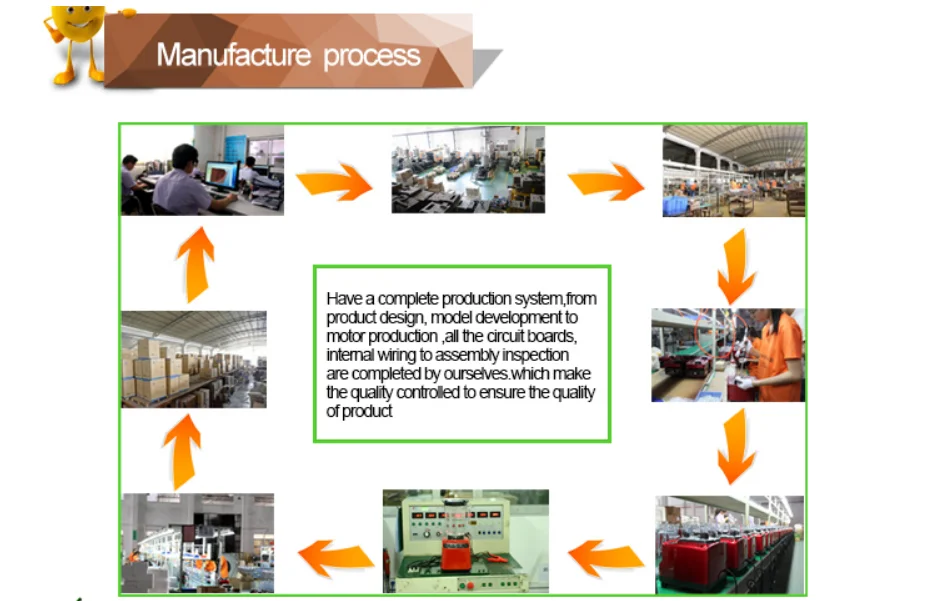 Manufacture process

Have a complete production system,from product design, model development to motor production ,all the circuit boards, internal wiring to assembly inspection are completed by ourselves.which make the quality controlled to ensure the quality of product