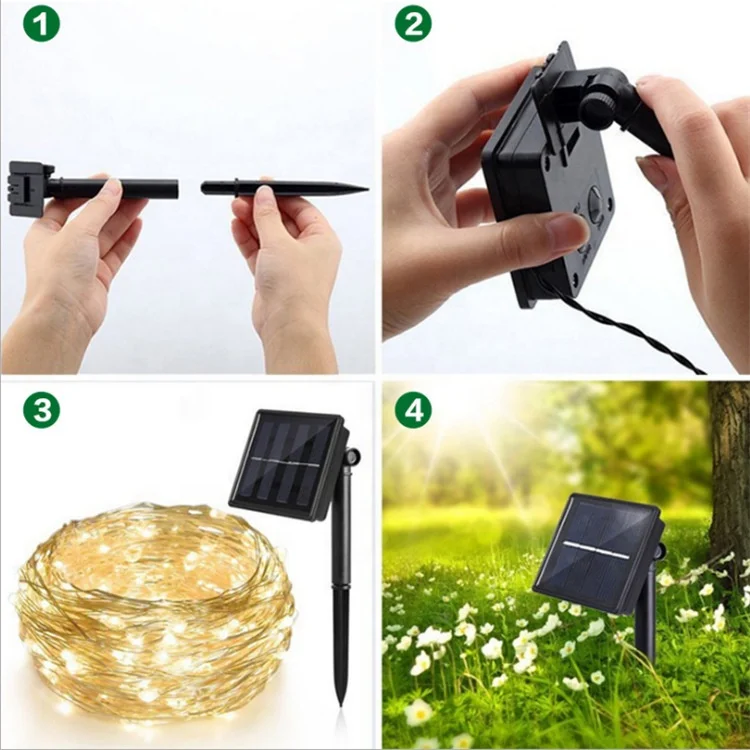 1

2

3

4