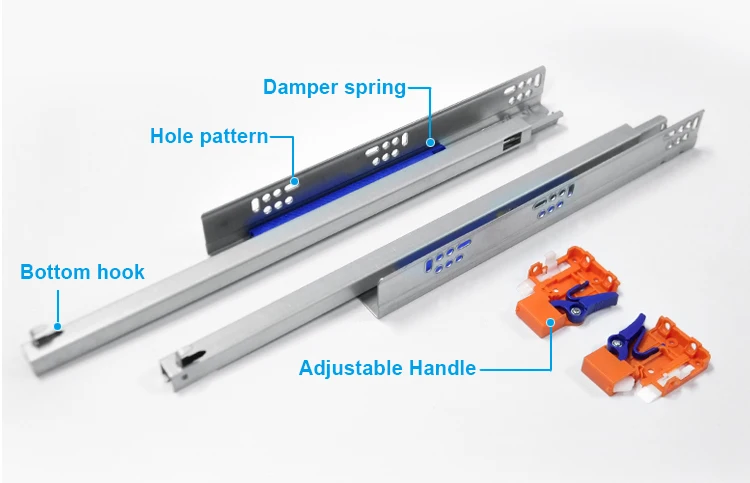 Damper spring

Hole pattern

Bottom hook

Adjustable Handle