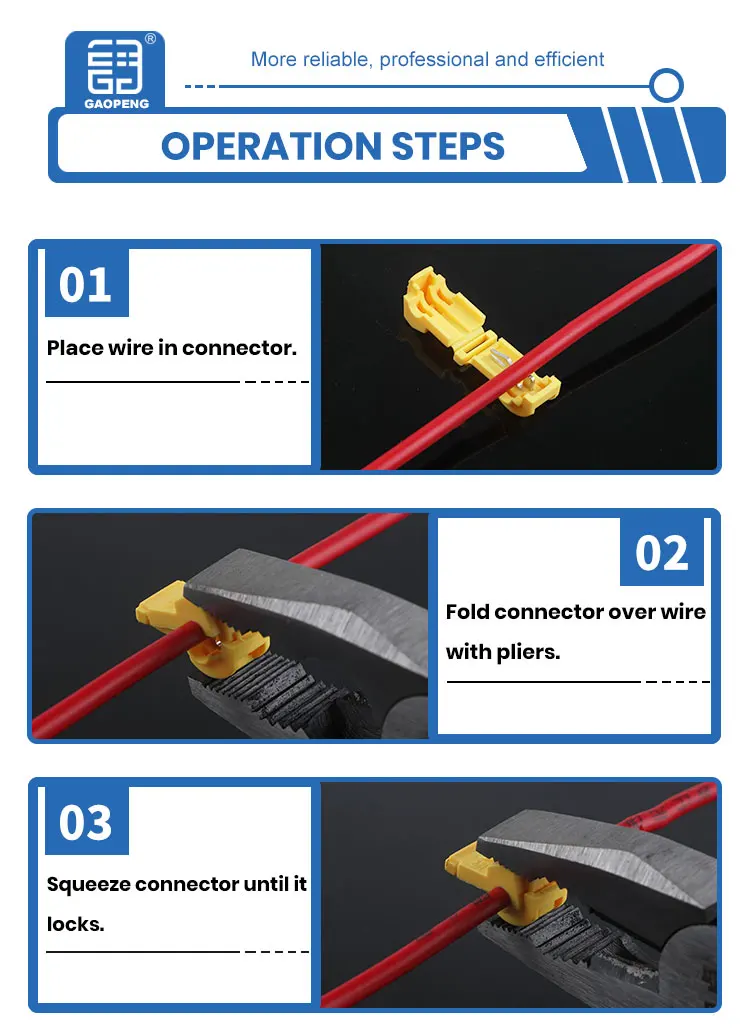 ®
GAOPENG

More reliable, professional and efficient

OPERATION STEPS

01
Place wire in connector.

02
Fold connector over wire with pliers.

03
Squeeze connector until it locks.