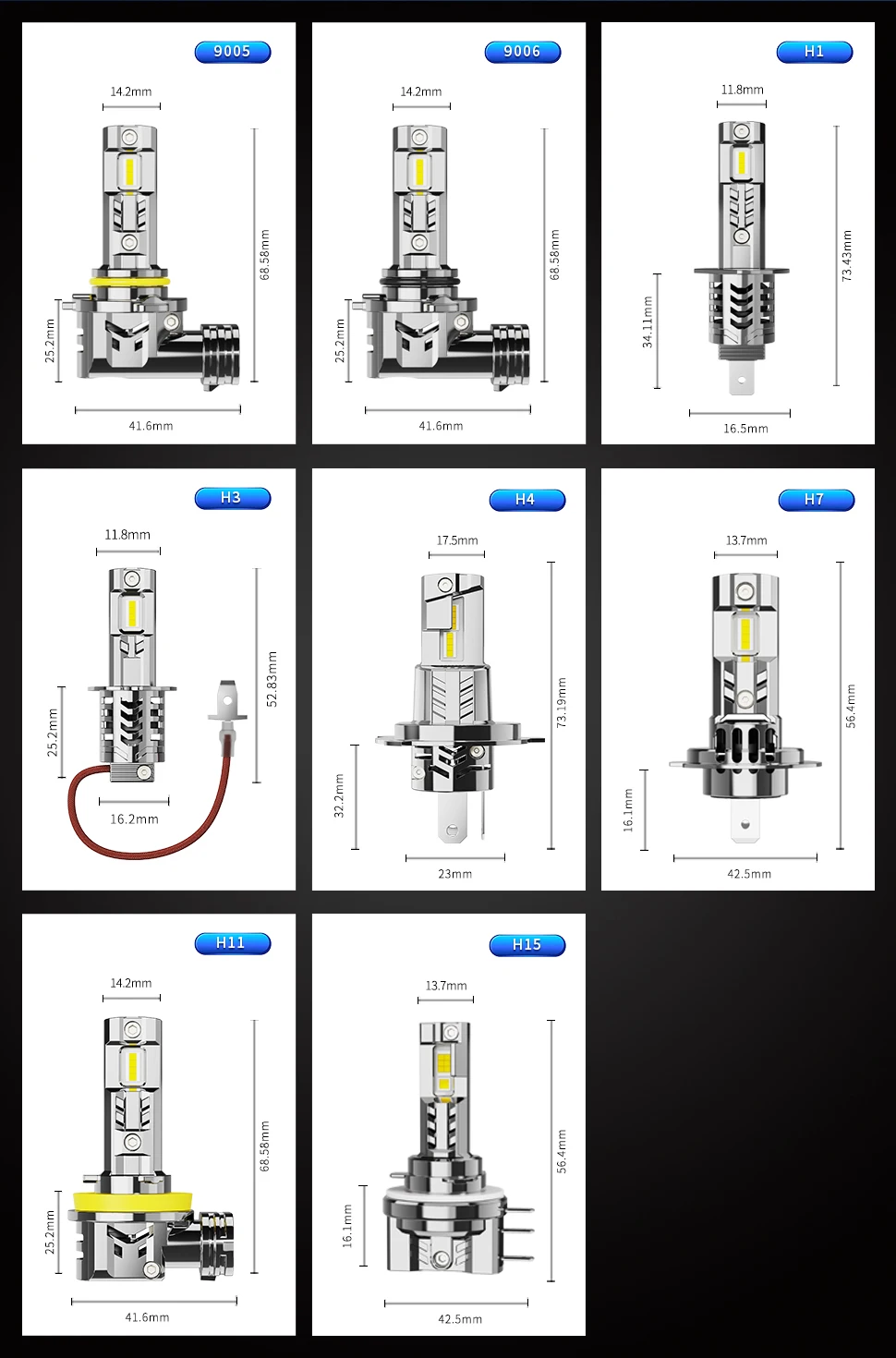 9005
14.2mm
68.58mm
25.2mm
41.6mm

9006
14.2mm
68.58mm
25.2mm
41.6mm

H1
11.8mm
73.43mm
34.11mm
16.5mm

H3
11.8mm
52.83mm
25.2mm
16.2mm

H4
17.5mm
73.19mm
32.2mm
23mm

H7
13.7mm
56.4mm
16.1mm
42.5mm

H11
14.2mm
68.58mm
25.2mm
41.6mm

H15
13.7mm
56.4mm
16.1mm
42.5mm