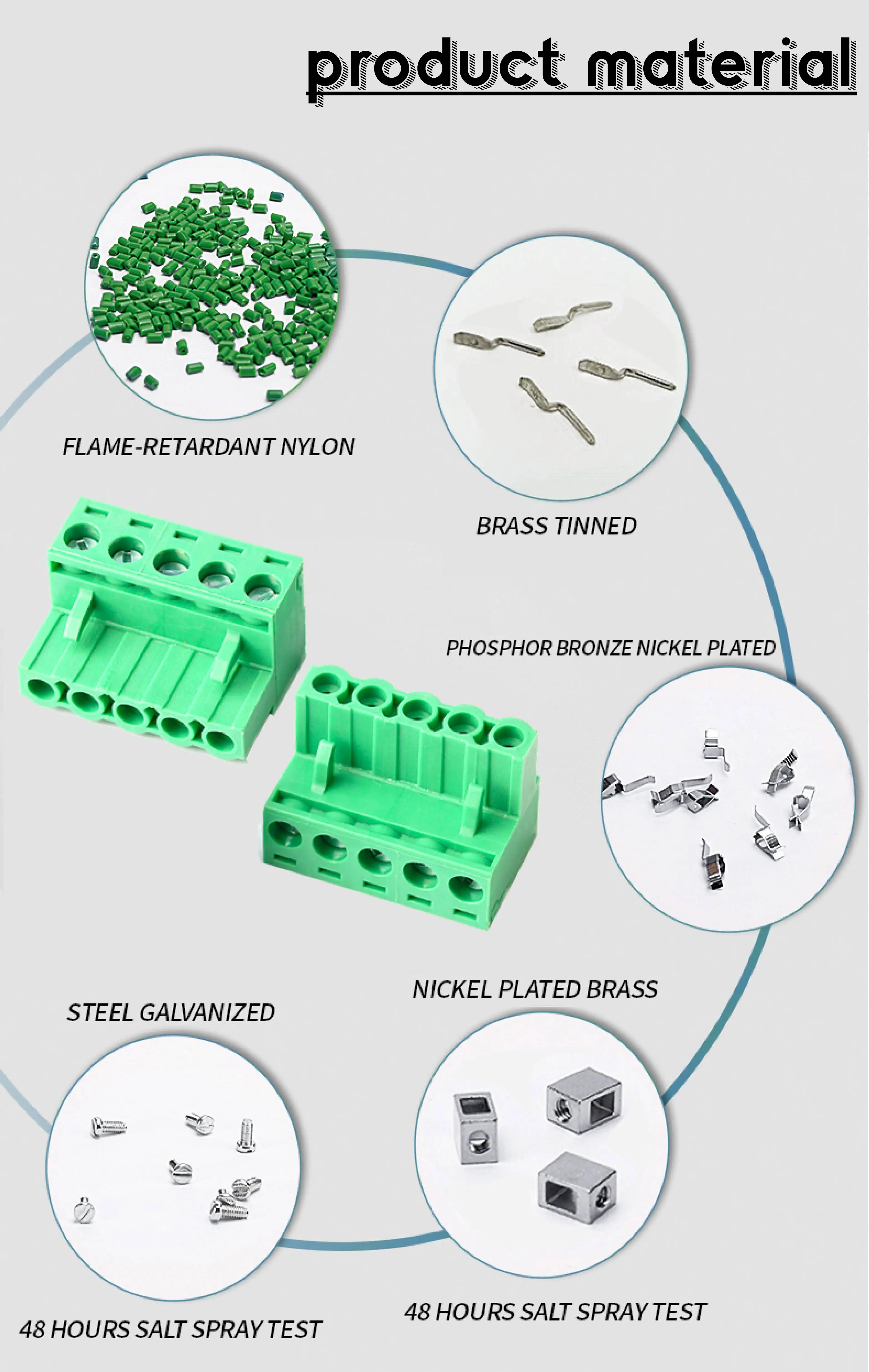 product material

FLAME-RETARDANT NYLON

BRASS TINNED

PHOSPHOR BRONZE NICKEL PLATED

NICKEL PLATED BRASS

STEEL GALVANIZED

48 HOURS SALT SPRAY TEST

48 HOURS SALT SPRAY TEST