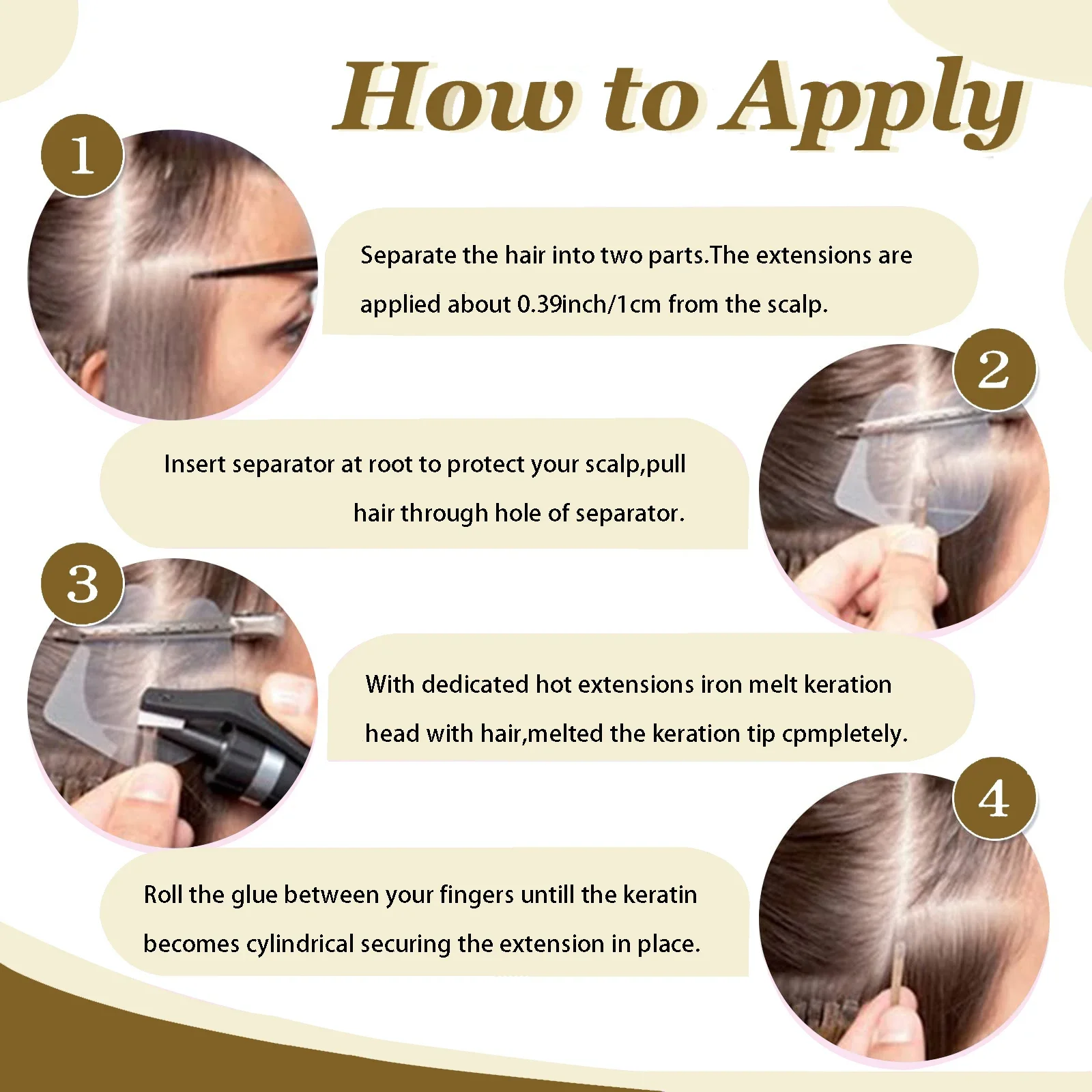 How to Apply

1

Separate the hair into two parts.The extensions are applied about 0.39inch/1cm from the scalp.

2

Insert separator at root to protect your scalp,pull hair through hole of separator.

3

With dedicated hot extensions iron melt keration head with hair,melted the keration tip cpmpletely.

4

Roll the glue between your fingers untill the keratin becomes cylindrical securing the extension in place.