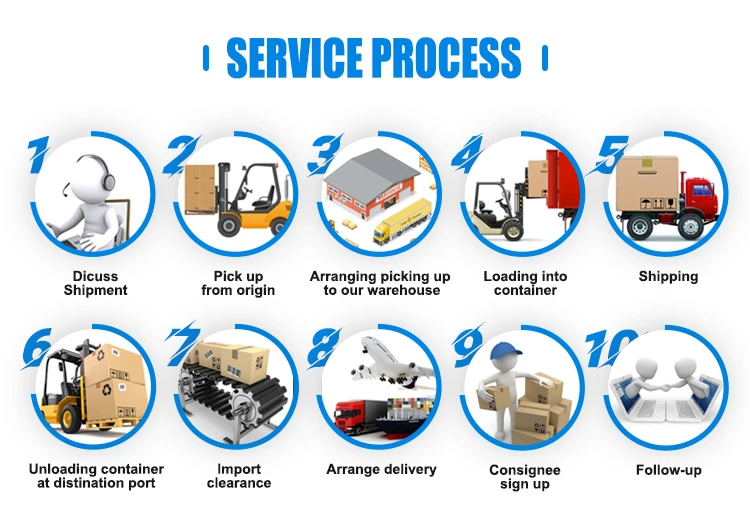 SERVICE PROCESS

1
Dicuss Shipment

2
Pick up from origin

3
Arranging picking up to our warehouse

4
Loading into container

5
Shipping

6
Unloading container at distination port

7
Import clearance

8
Arrange delivery

9
Consignee sign up

10
Follow-up