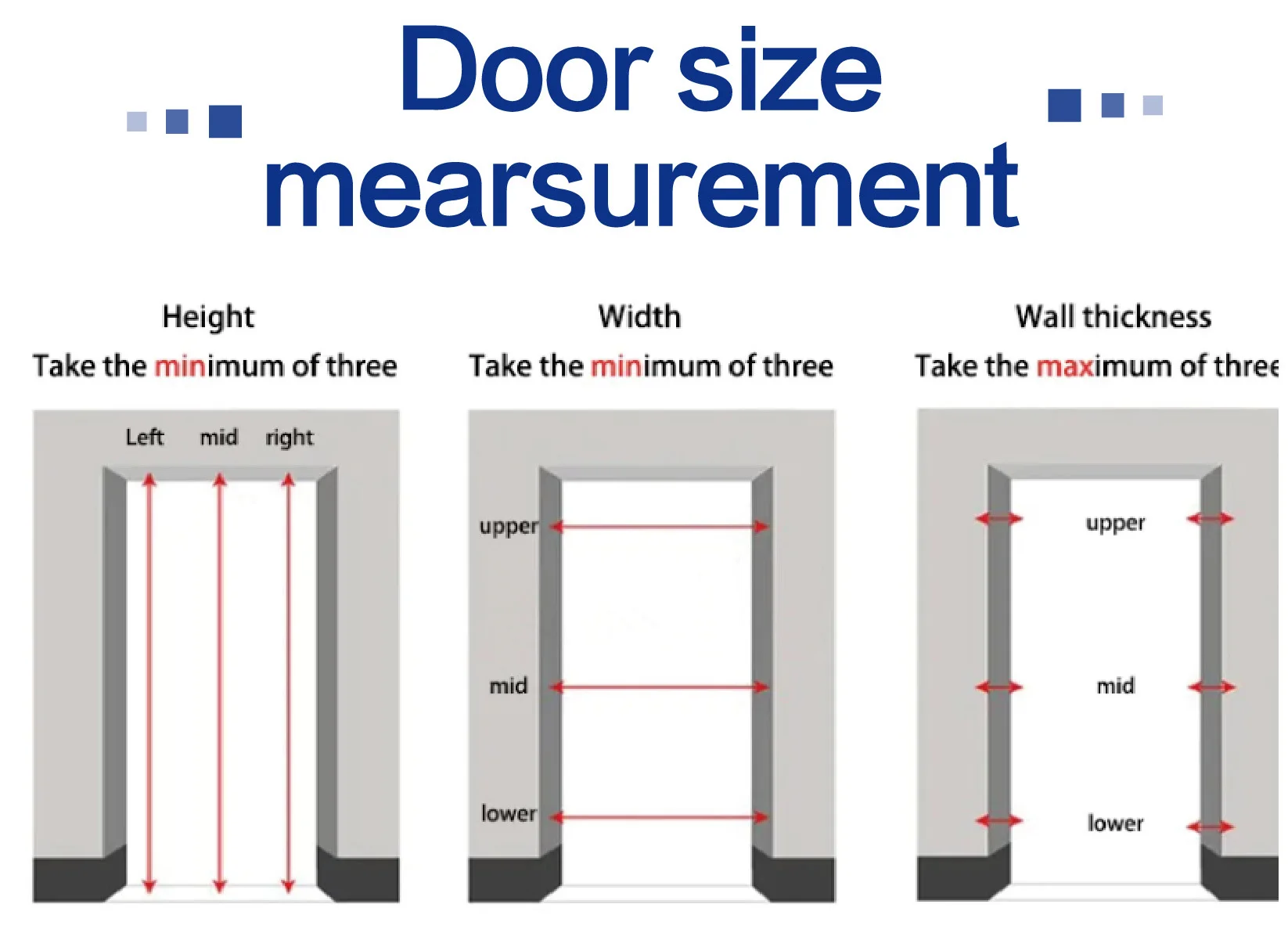 Door size mearsurement

Height
Take the minimum of three

Left mid right

Width
Take the minimum of three

upper
mid
lower

Wall thickness
Take the maximum of three

upper
mid
lower