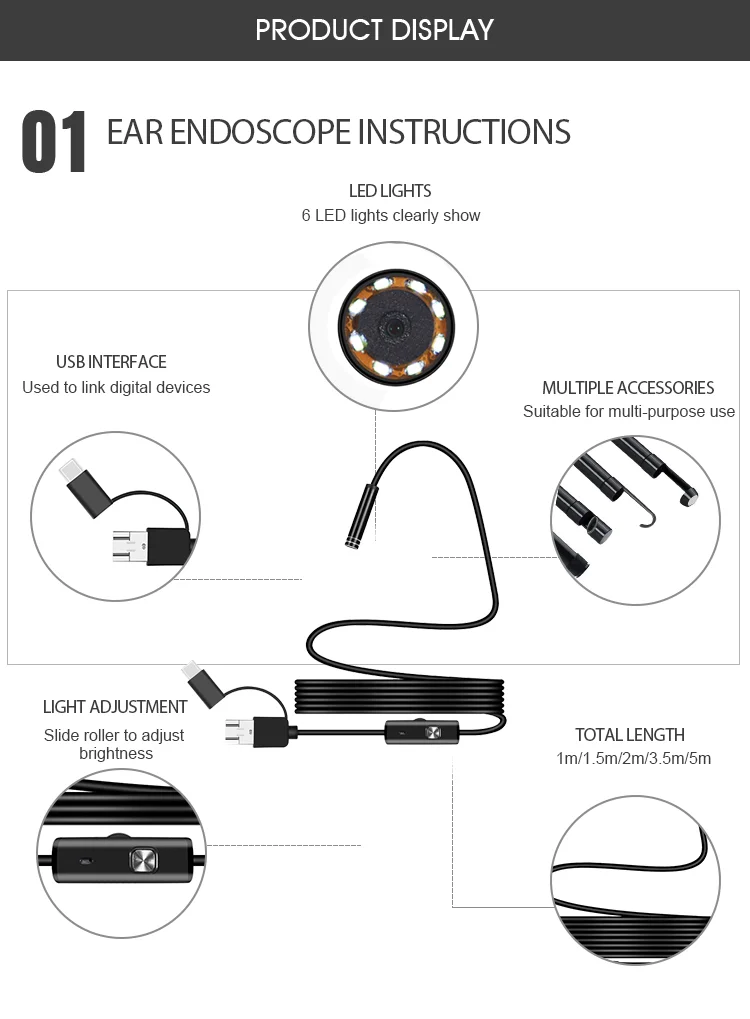 PRODUCT DISPLAY

01 EAR ENDOSCOPE INSTRUCTIONS

LED LIGHTS
6 LED lights clearly show

USB INTERFACE
Used to link digital devices

MULTIPLE ACCESSORIES
Suitable for multi-purpose use

LIGHT ADJUSTMENT
Slide roller to adjust brightness

TOTAL LENGTH
1m/1.5m/2m/3.5m/5m