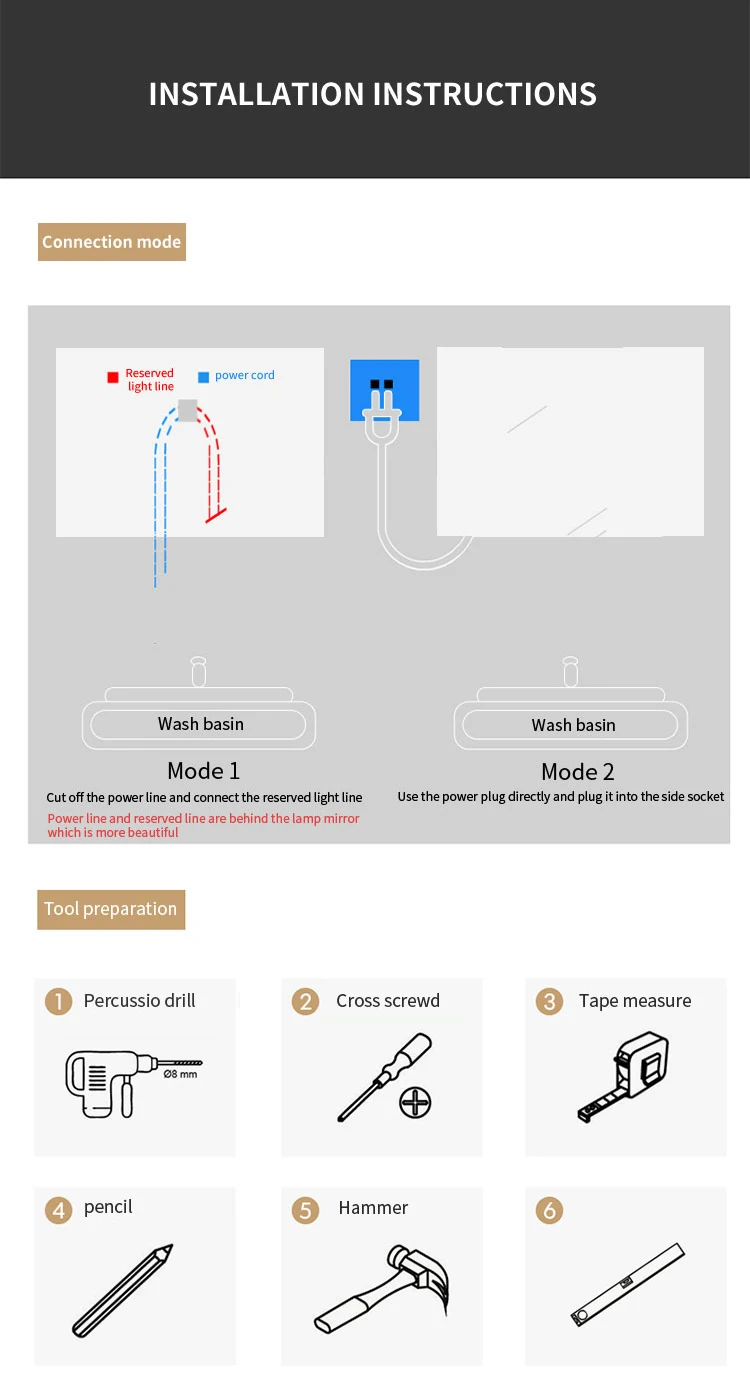 INSTALLATION INSTRUCTIONS

Connection mode

Reserved light line

power cord

Wash basin

Mode 1

Cut off the power line and connect the reserved light line

Power line and reserved line are behind the lamp mirror which is more beautiful

Wash basin

Mode 2

Use the power plug directly and plug it into the side socket

Tool preparation

1 Percussio drill

Ø8 mm

2 Cross screwd

3 Tape measure

4 pencil

5 Hammer

6