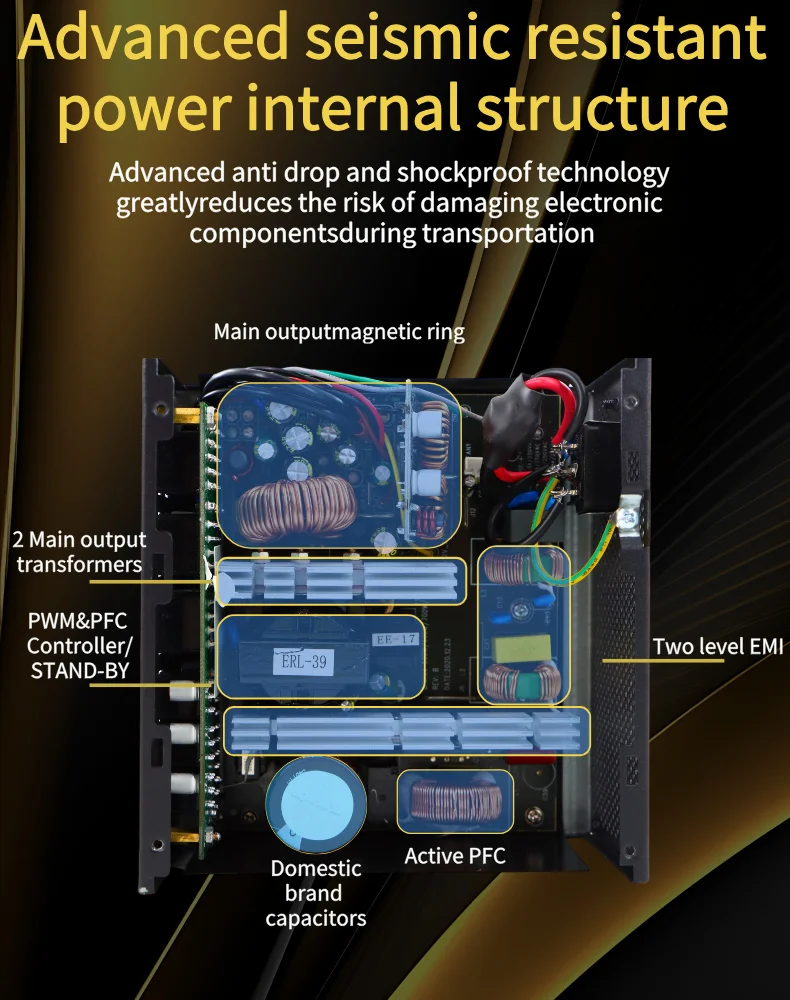 Advanced seismic resistant power internal structure

Advanced anti drop and shockproof technology greatlyreduces the risk of damaging electronic componentsduring transportation

Main outputmagnetic ring

2 Main output transformers

PWM&PFC Controller/ STAND-BY

EE-17

ERL-39

Two level EMI

Domestic brand capacitors

Active PFC