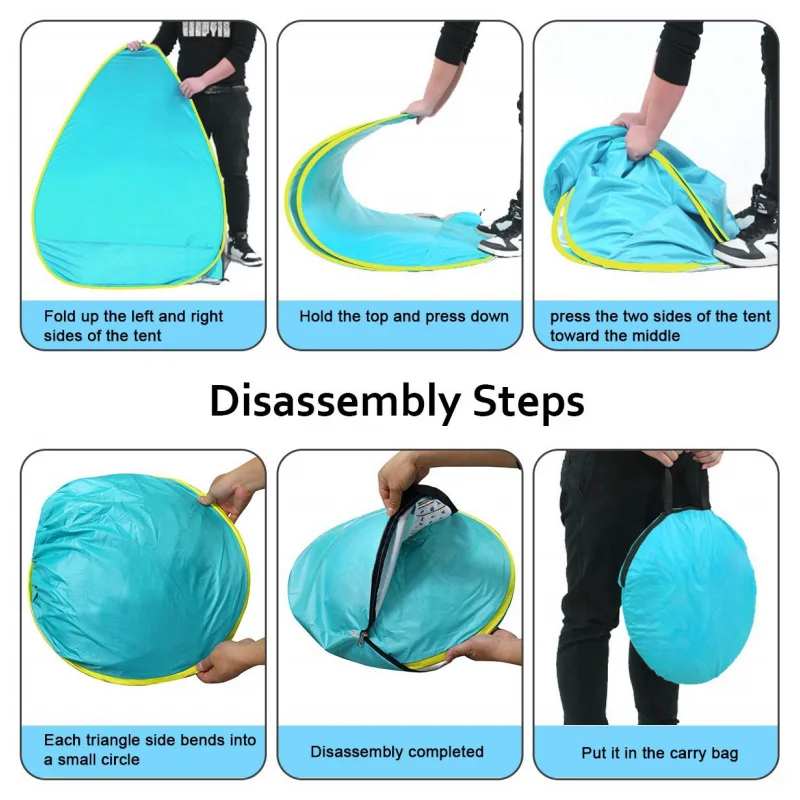 Fold up the left and right sides of the tent

Hold the top and press down

press the two sides of the tent toward the middle

Disassembly Steps

Each triangle side bends into a small circle

Disassembly completed

Put it in the carry bag