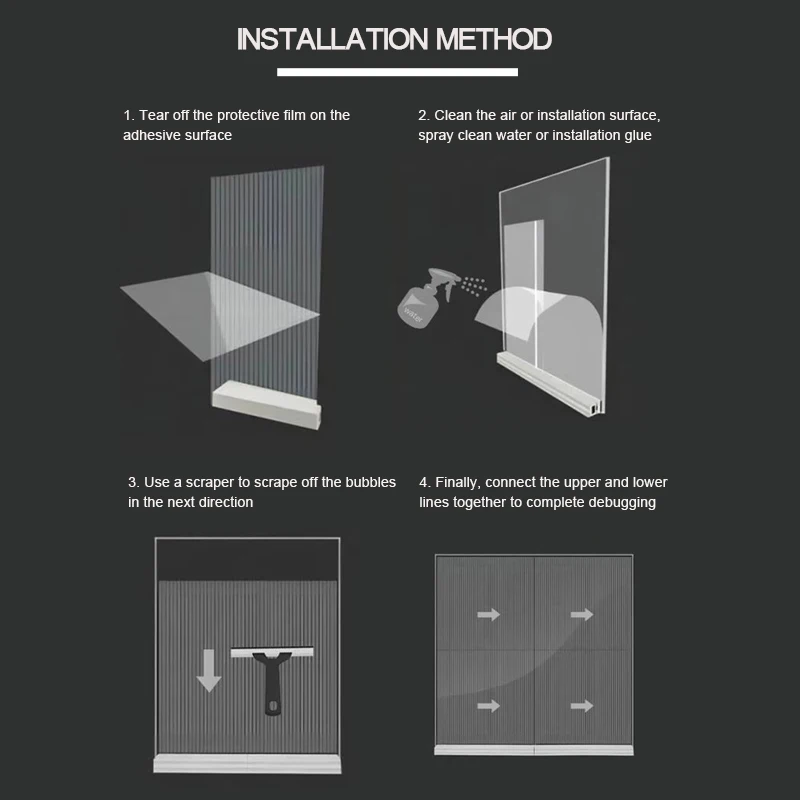 INSTALLATION METHOD

1. Tear off the protective film on the adhesive surface

2. Clean the air or installation surface, spray clean water or installation glue

water

3. Use a scraper to scrape off the bubbles in the next direction

4. Finally, connect the upper and lower lines together to complete debugging