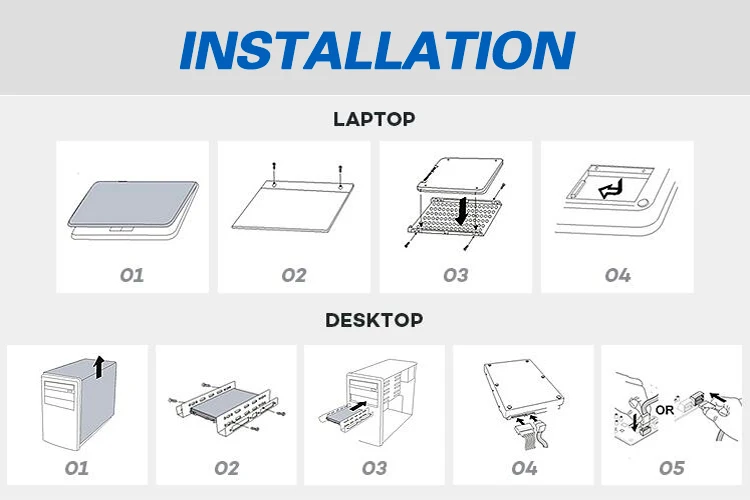 INSTALLATION

LAPTOP

01

02

03

04

DESKTOP

01

02

03

04

OR

05