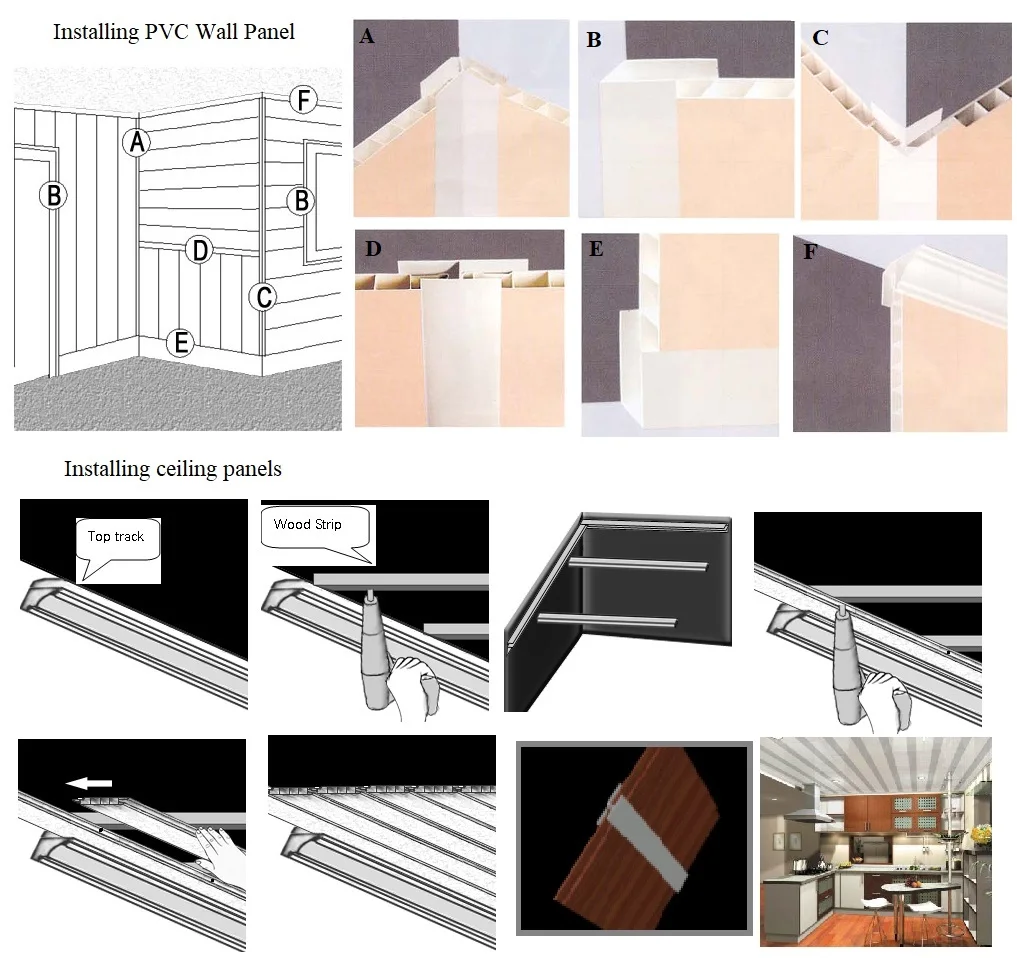 Installing PVC Wall Panel

F
A
B
B
D
C
E

A

B

C

D

E

F

Installing ceiling panels

Top track

Wood Strip