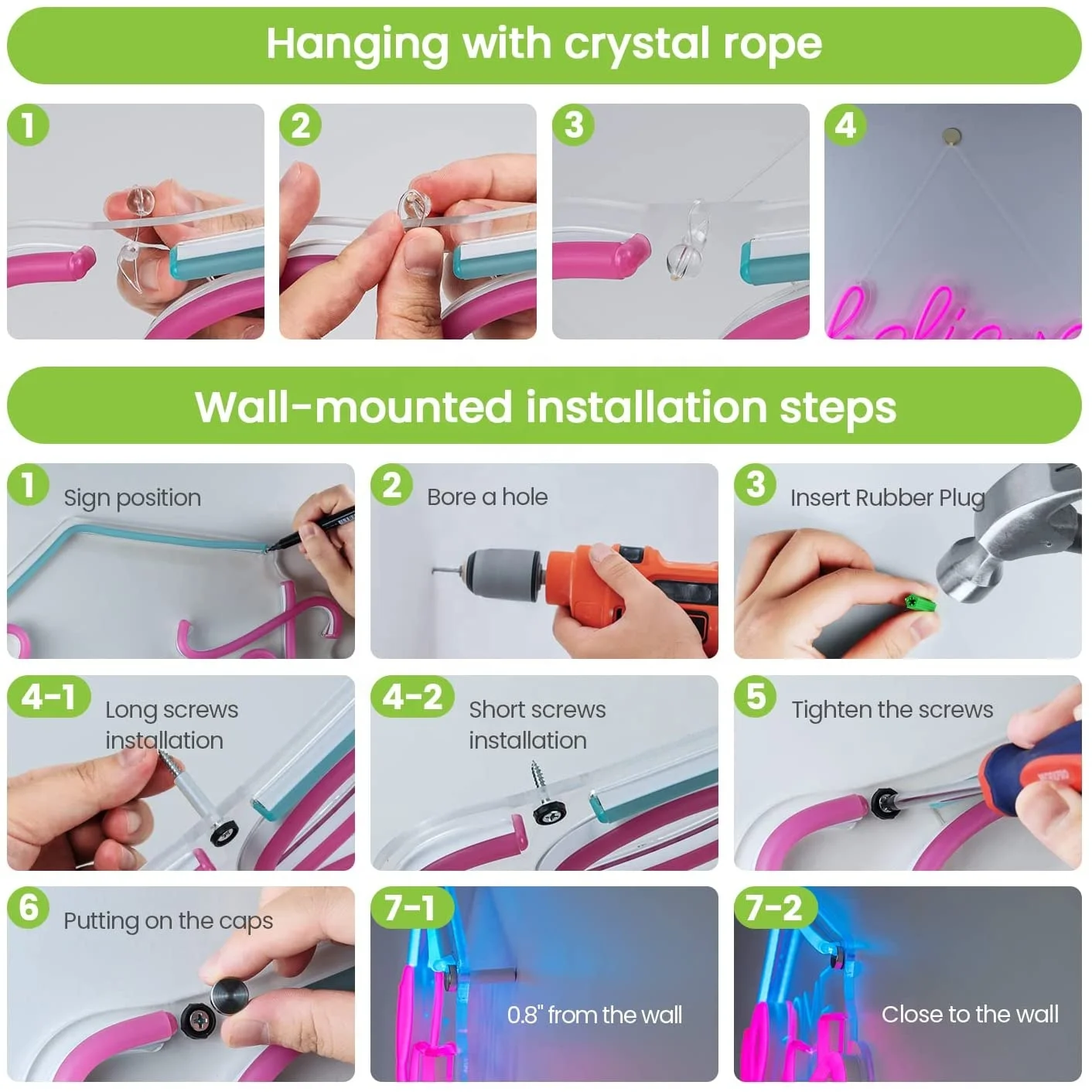 Hanging with crystal rope

1

2

3

4

Wall-mounted installation steps

1 Sign position

2 Bore a hole

3 Insert Rubber Plug

4-1 Long screws installation

4-2 Short screws installation

5 Tighten the screws

6 Putting on the caps

7-1 0.8" from the wall

7-2 Close to the wall