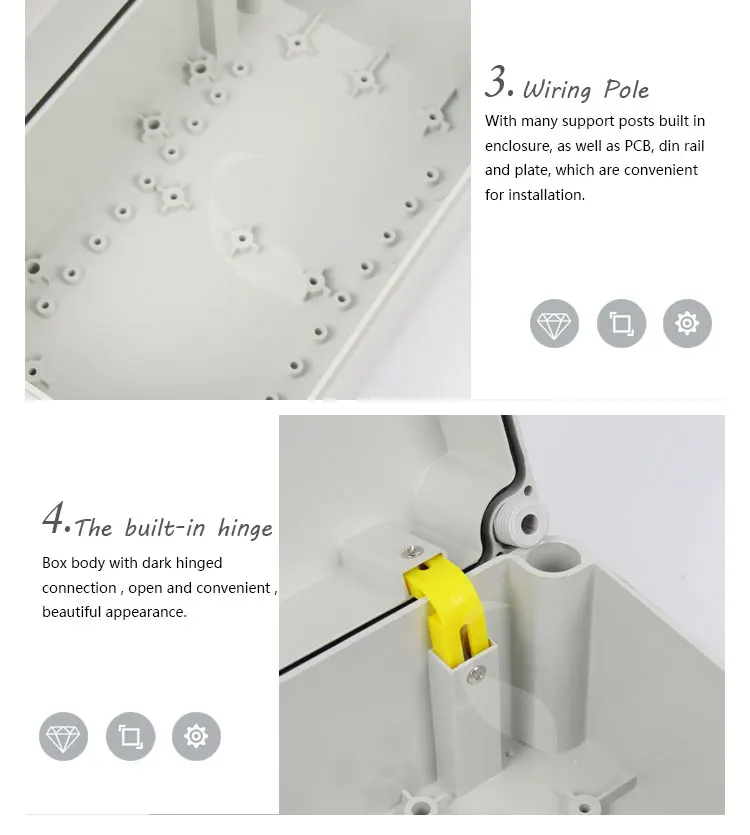 3. Wiring Pole

With many support posts built in enclosure, as well as PCB, din rail and plate, which are convenient for installation.

4. The built-in hinge

Box body with dark hinged connection , open and convenient , beautiful appearance.