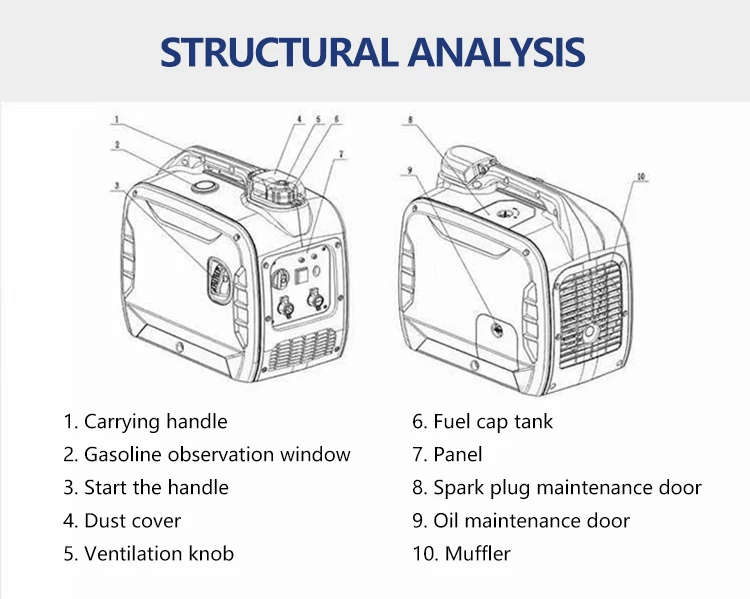 STRUCTURAL ANALYSIS

1
2
3
4
5
6
7
8
9
10

1. Carrying handle
2. Gasoline observation window
3. Start the handle
4. Dust cover
5. Ventilation knob

6. Fuel cap tank
7. Panel
8. Spark plug maintenance door
9. Oil maintenance door
10. Muffler