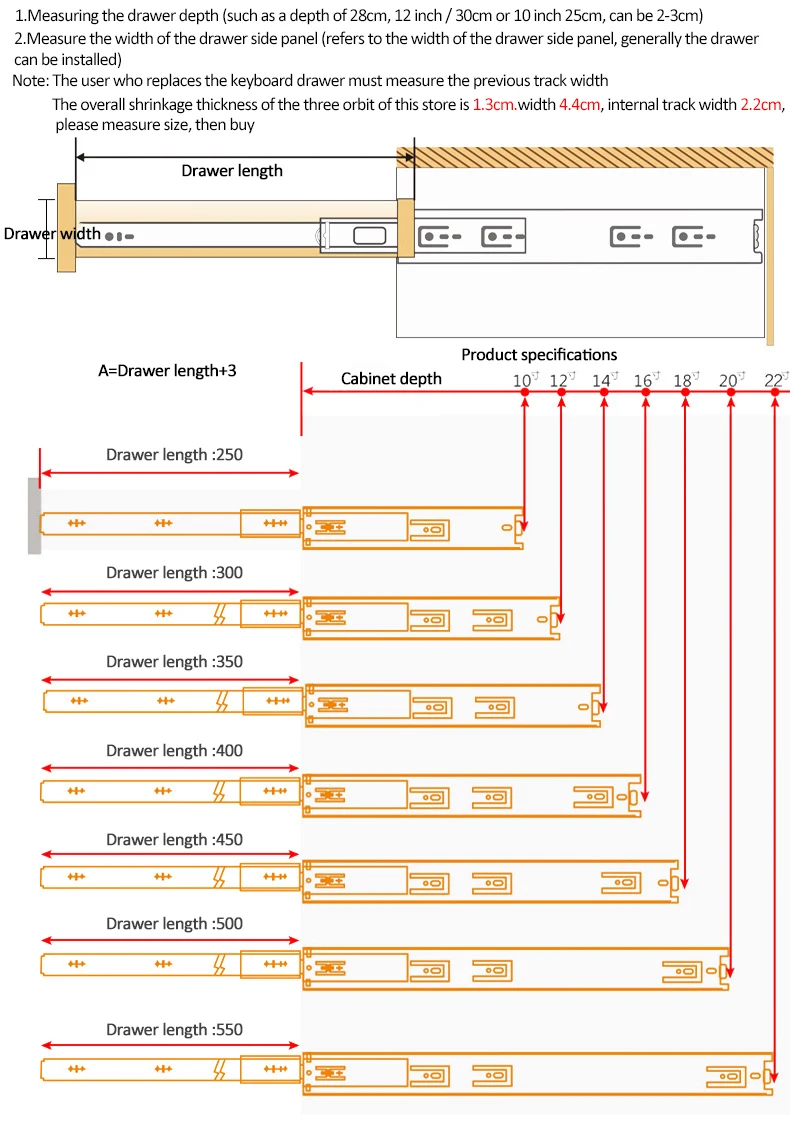 1.Measuring the drawer depth (such as a depth of 28cm, 12 inch / 30cm or 10 inch 25cm, can be 2-3cm)

2.Measure the width of the drawer side panel (refers to the width of the drawer side panel, generally the drawer can be installed)

Note: The user who replaces the keyboard drawer must measure the previous track width

The overall shrinkage thickness of the three orbit of this store is 1.3cm.width 4.4cm, internal track width 2.2cm, please measure size, then buy

Drawer length

Drawer width

Product specifications

A=Drawer length+3

Cabinet depth

10寸 12寸 14寸 16寸 18寸 20寸 22寸

Drawer length :250

Drawer length :300

Drawer length :350

Drawer length :400

Drawer length :450

Drawer length :500

Drawer length :550